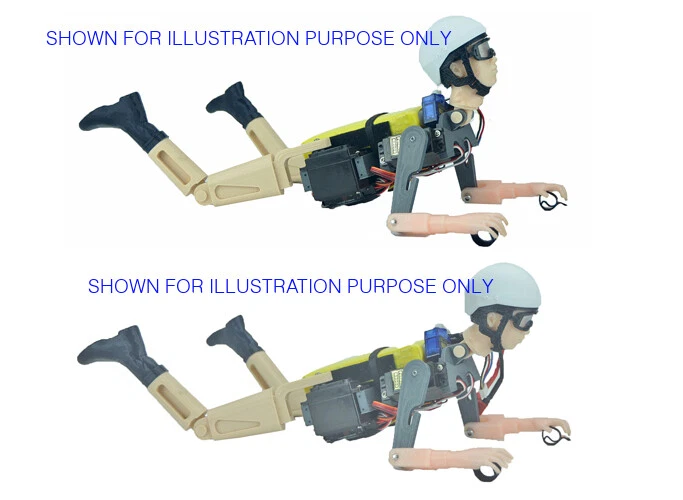 SHOWN FOR ILLUSTRATION PURPOSE ONLY

SHOWN FOR ILLUSTRATION PURPOSE ONLY