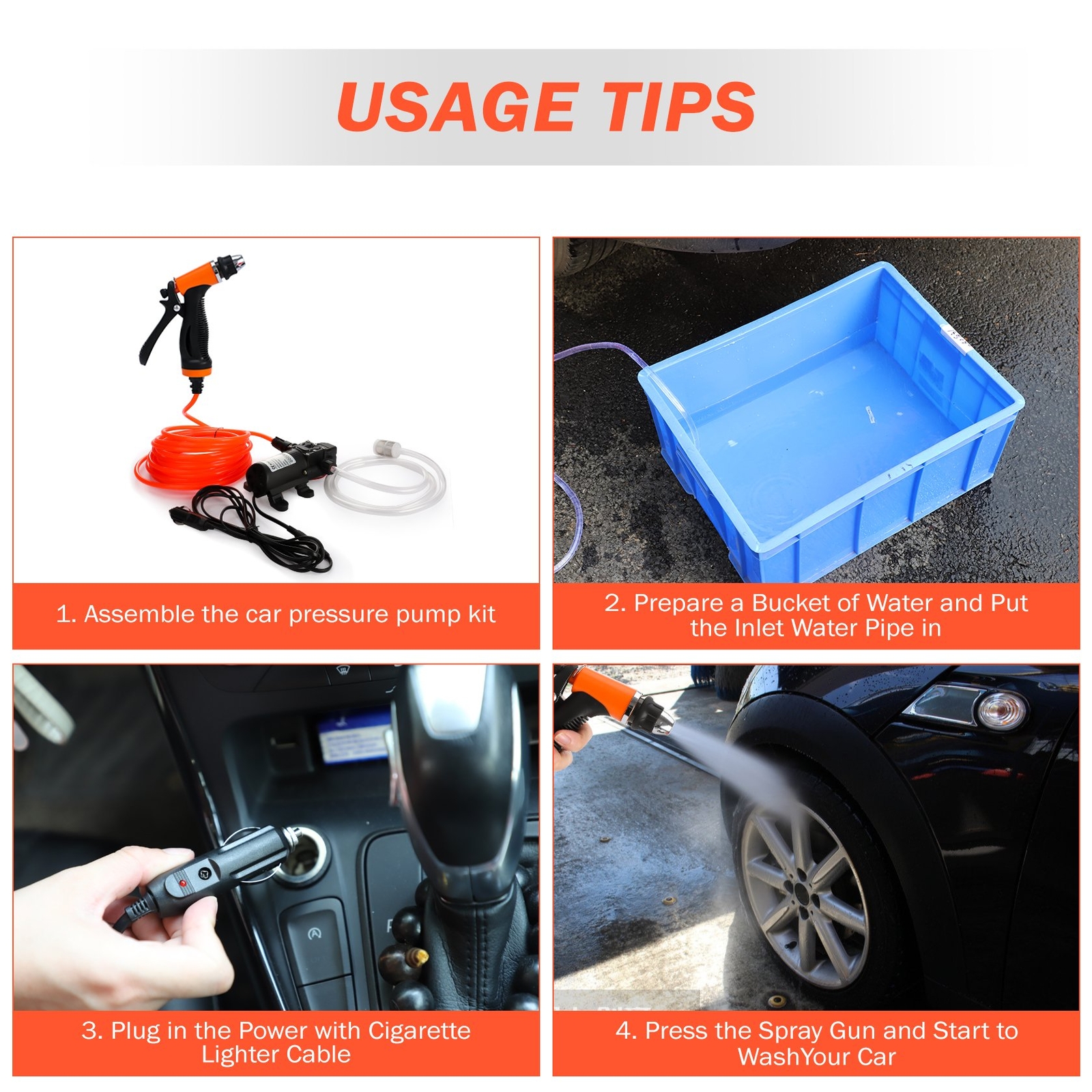 USAGE TIPS

1. Assemble the car pressure pump kit

2. Prepare a Bucket of Water and Put the Inlet Water Pipe in

3. Plug in the Power with Cigarette Lighter Cable

4. Press the Spray Gun and Start to WashYour Car