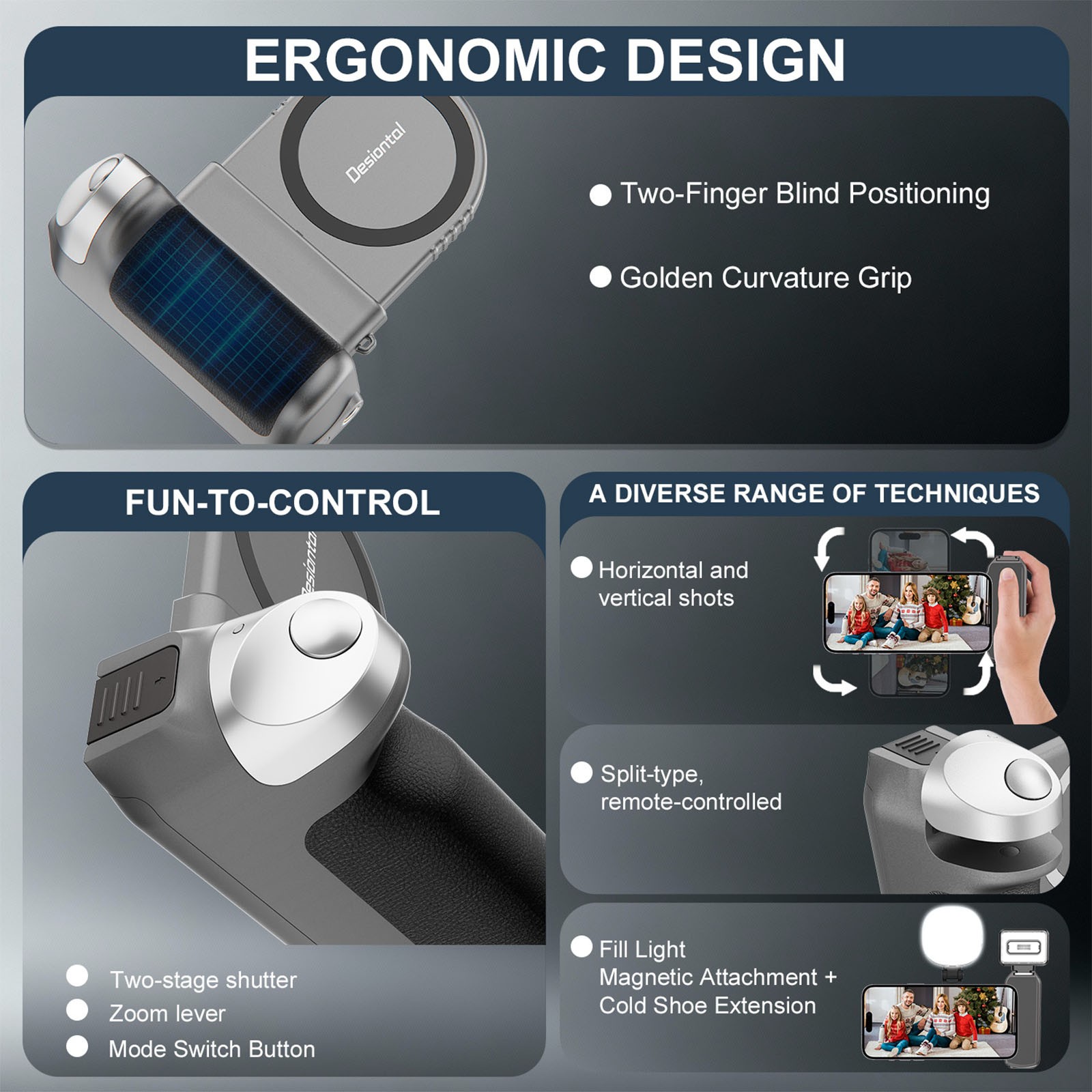 ERGONOMIC DESIGN

Desiontal

Two-Finger Blind Positioning

Golden Curvature Grip

FUN-TO-CONTROL

Desiontal

Two-stage shutter
Zoom lever
Mode Switch Button

A DIVERSE RANGE OF TECHNIQUES

Horizontal and vertical shots

Split-type, remote-controlled

Fill Light
Magnetic Attachment +
Cold Shoe Extension