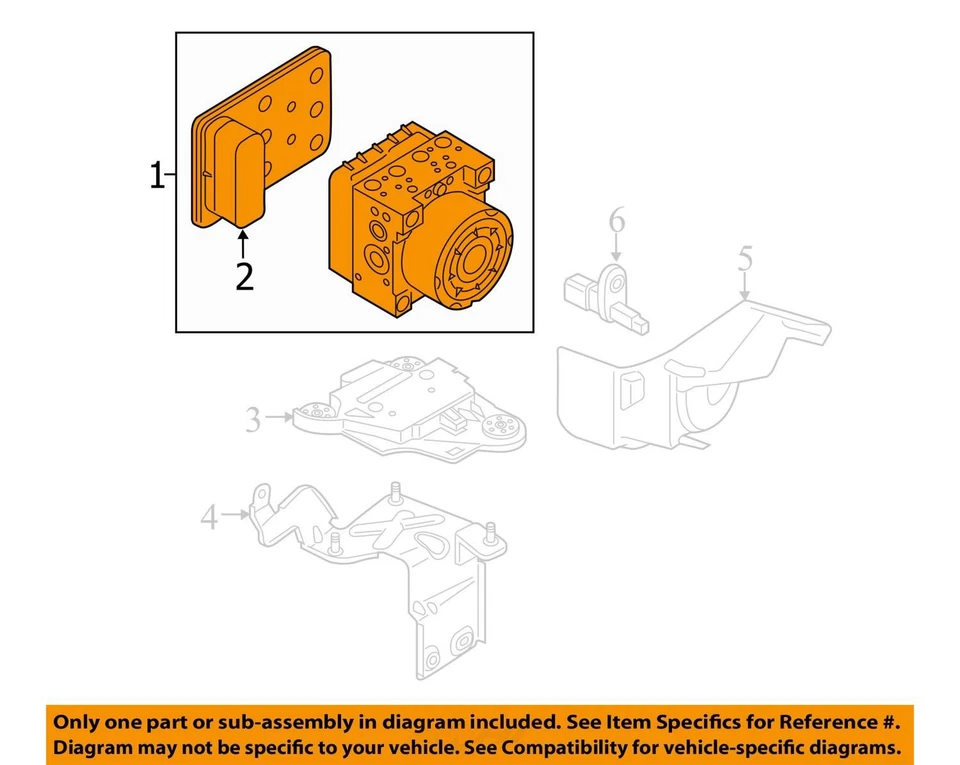 1
2
6
5
3
4

Only one part or sub-assembly in diagram included. See Item Specifics for Reference #.
Diagram may not be specific to your vehicle. See Compatibility for vehicle-specific diagrams.