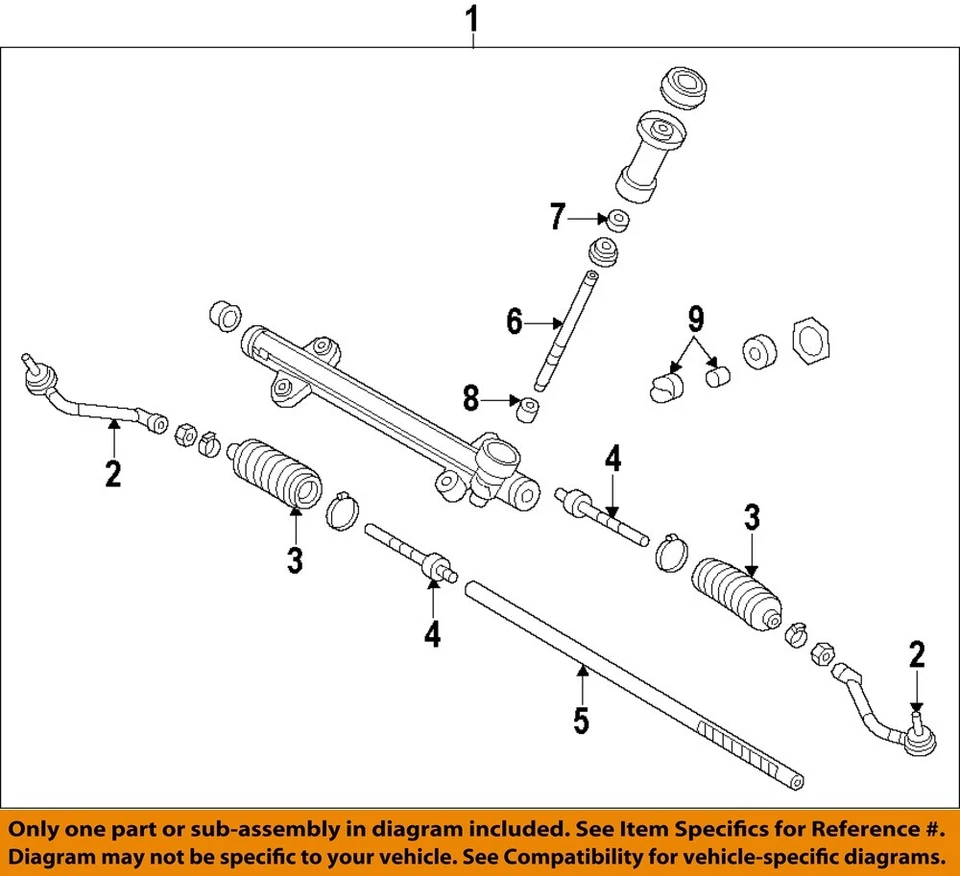 1

7

6

9

8

2

4

3

3

4

2

5

Only one part or sub-assembly in diagram included. See Item Specifics for Reference #.
Diagram may not be specific to your vehicle. See Compatibility for vehicle-specific diagrams.