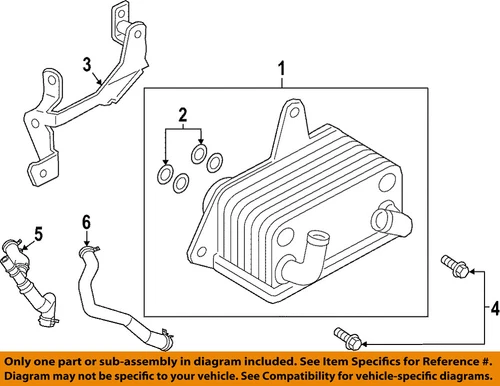 3

1

2

5

6

4

Only one part or sub-assembly in diagram included. See Item Specifics for Reference #. Diagram may not be specific to your vehicle. See Compatibility for vehicle-specific diagrams.