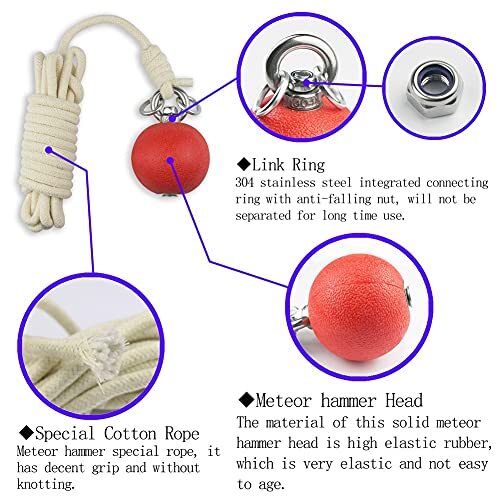 ◆Link Ring
304 stainless steel integrated connecting ring with anti-falling nut, will not be separated for long time use.

◆Meteor hammer Head
The material of this solid meteor hammer head is high elastic rubber, which is very elastic and not easy to age.

◆Special Cotton Rope
Meteor hammer special rope, it has decent grip and without knotting.