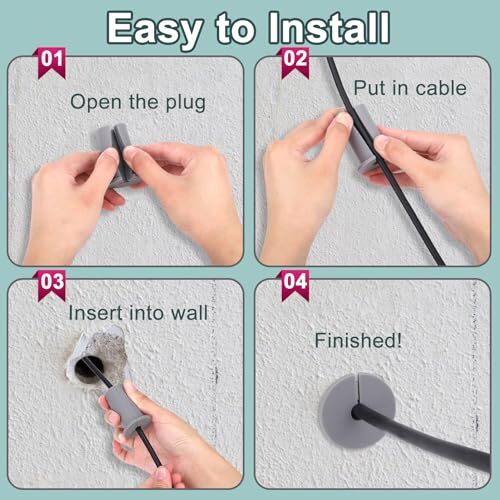 Easy to Install

01
Open the plug

02
Put in cable

03
Insert into wall

04
Finished!