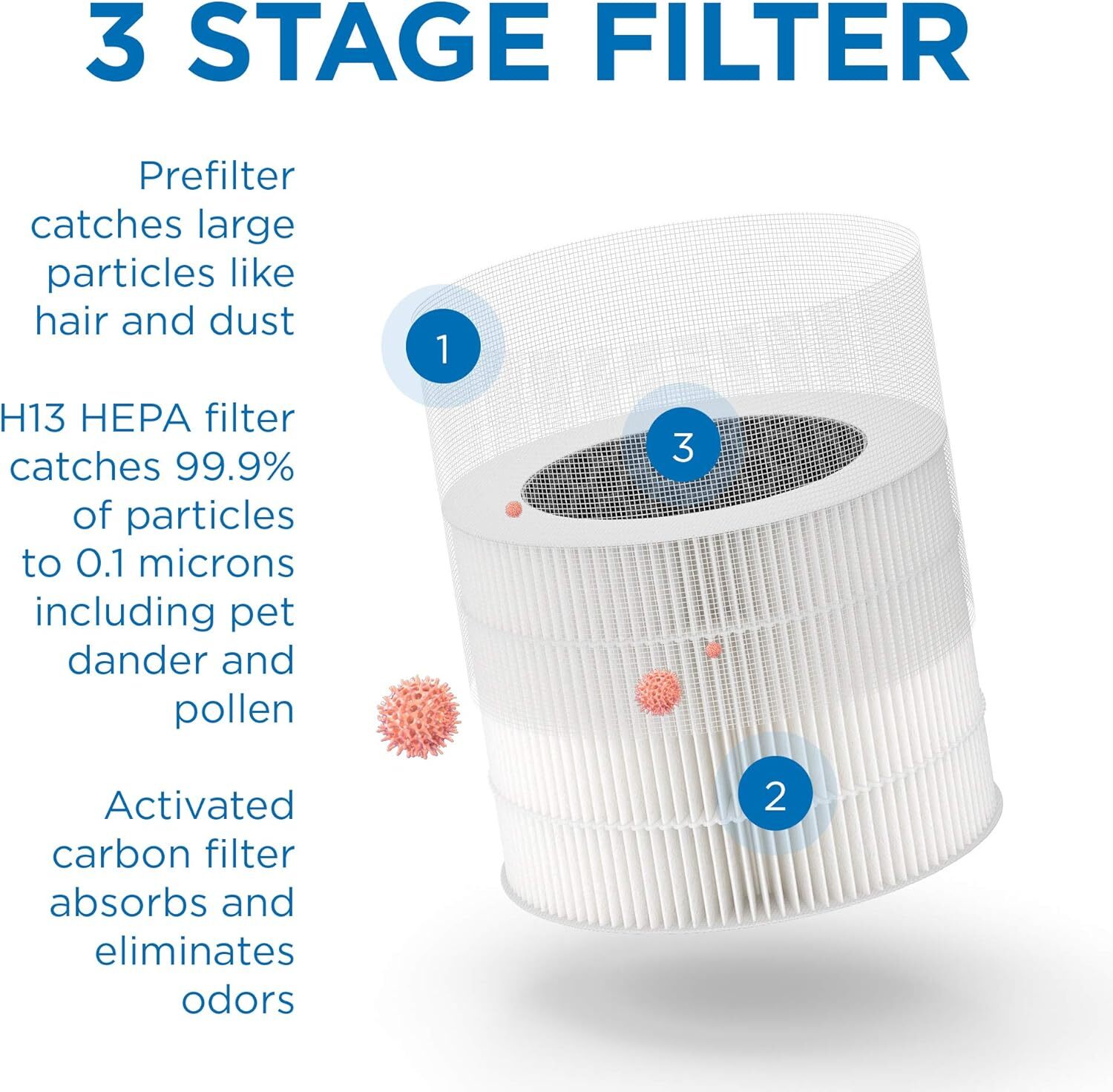 3 STAGE FILTER

Prefilter catches large particles like hair and dust

H13 HEPA filter catches 99.9% of particles to 0.1 microns including pet dander and pollen

Activated carbon filter absorbs and eliminates odors

1

3

2