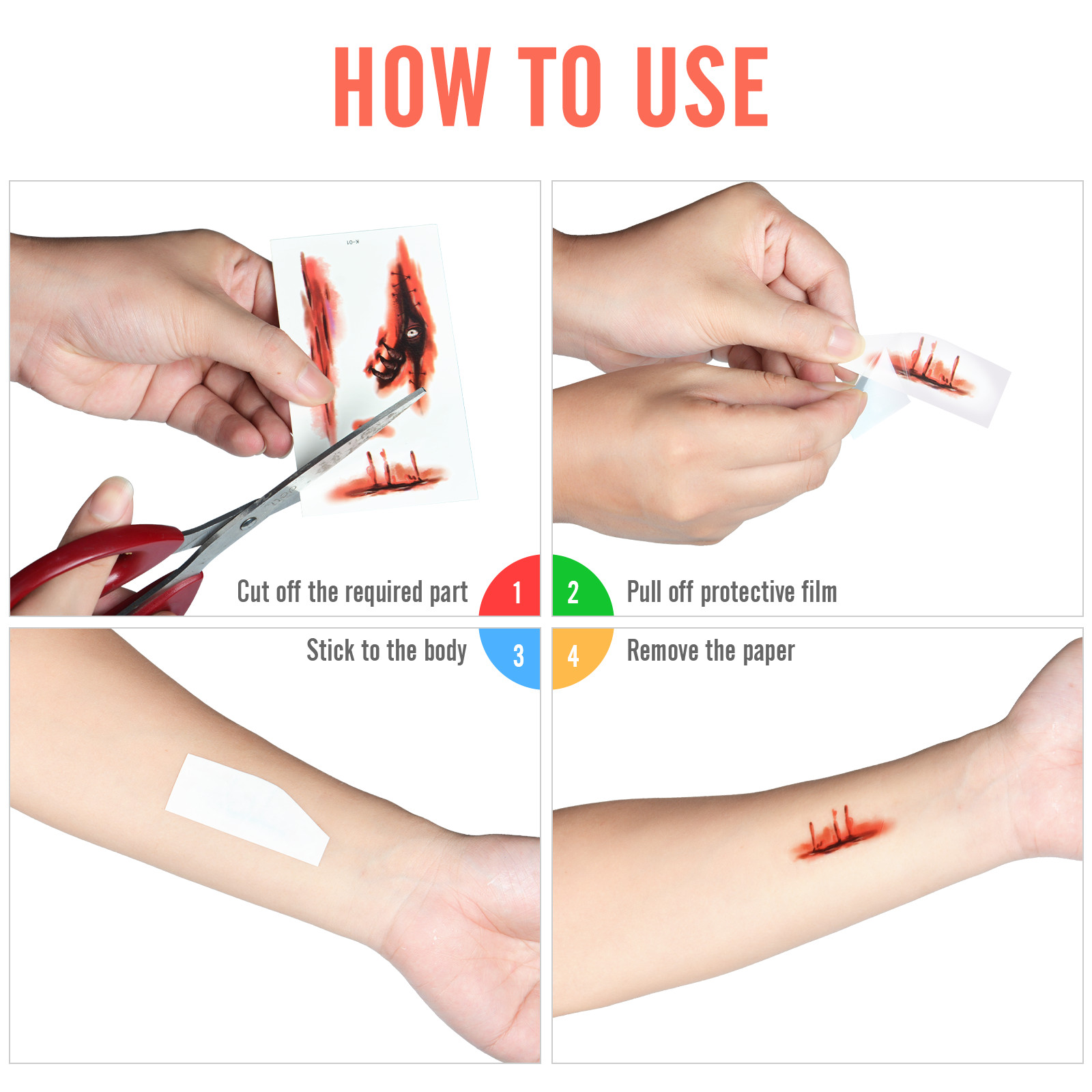 HOW TO USE

K-01

Cut off the required part 1

2 Pull off protective film

Stick to the body 3

4 Remove the paper