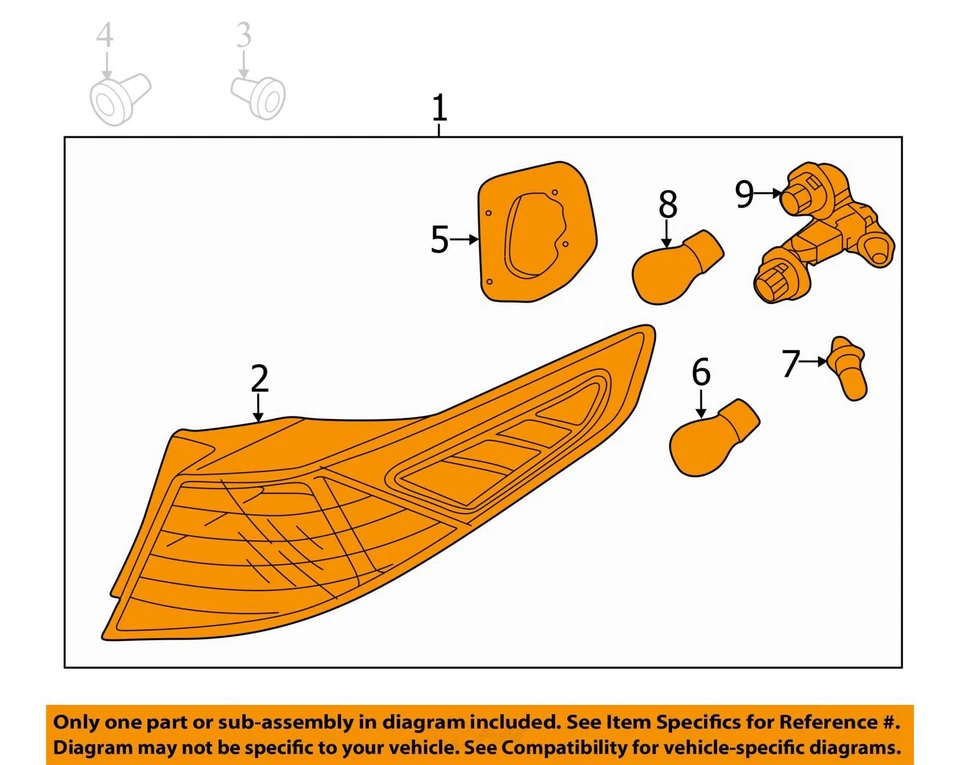 4
3
1
5
8
9
2
6
7

Only one part or sub-assembly in diagram included. See Item Specifics for Reference #.
Diagram may not be specific to your vehicle. See Compatibility for vehicle-specific diagrams.