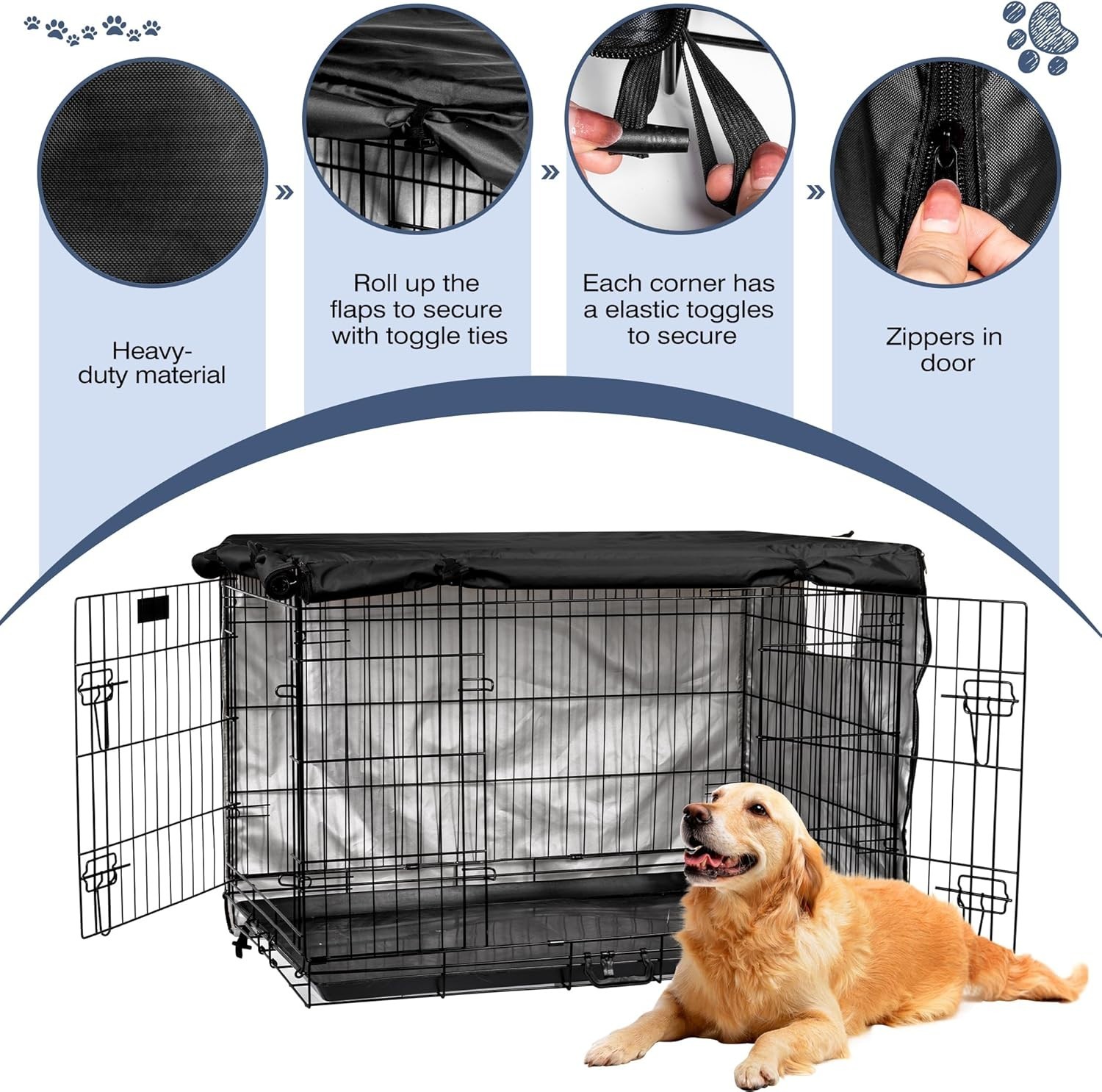 Heavy-duty material

Roll up the flaps to secure with toggle ties

Each corner has a elastic toggles to secure

Zippers in door