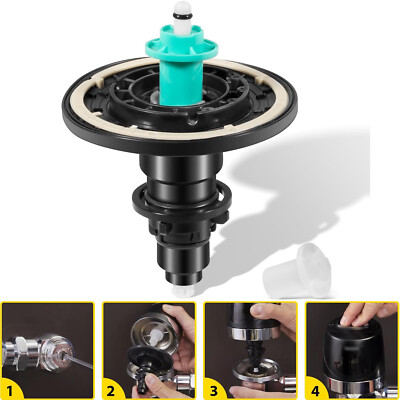 1
2
3
4