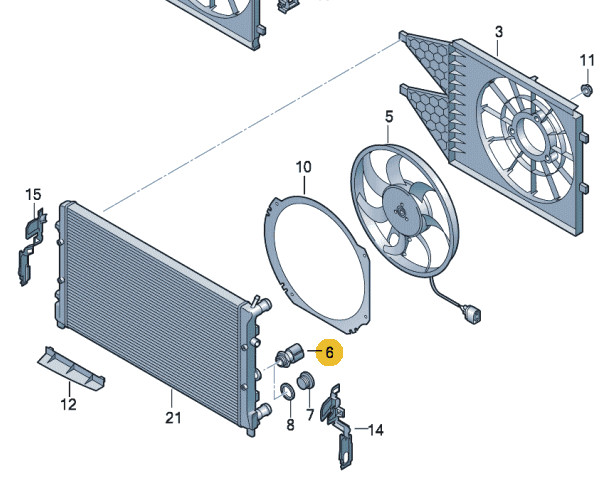 3
11
5
10
15
6
12
21
8
7
14