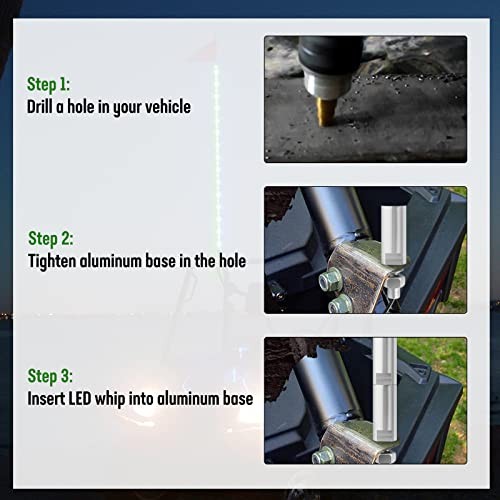 Step 1:
Drill a hole in your vehicle

Step 2:
Tighten aluminum base in the hole

Step 3:
Insert LED whip into aluminum base