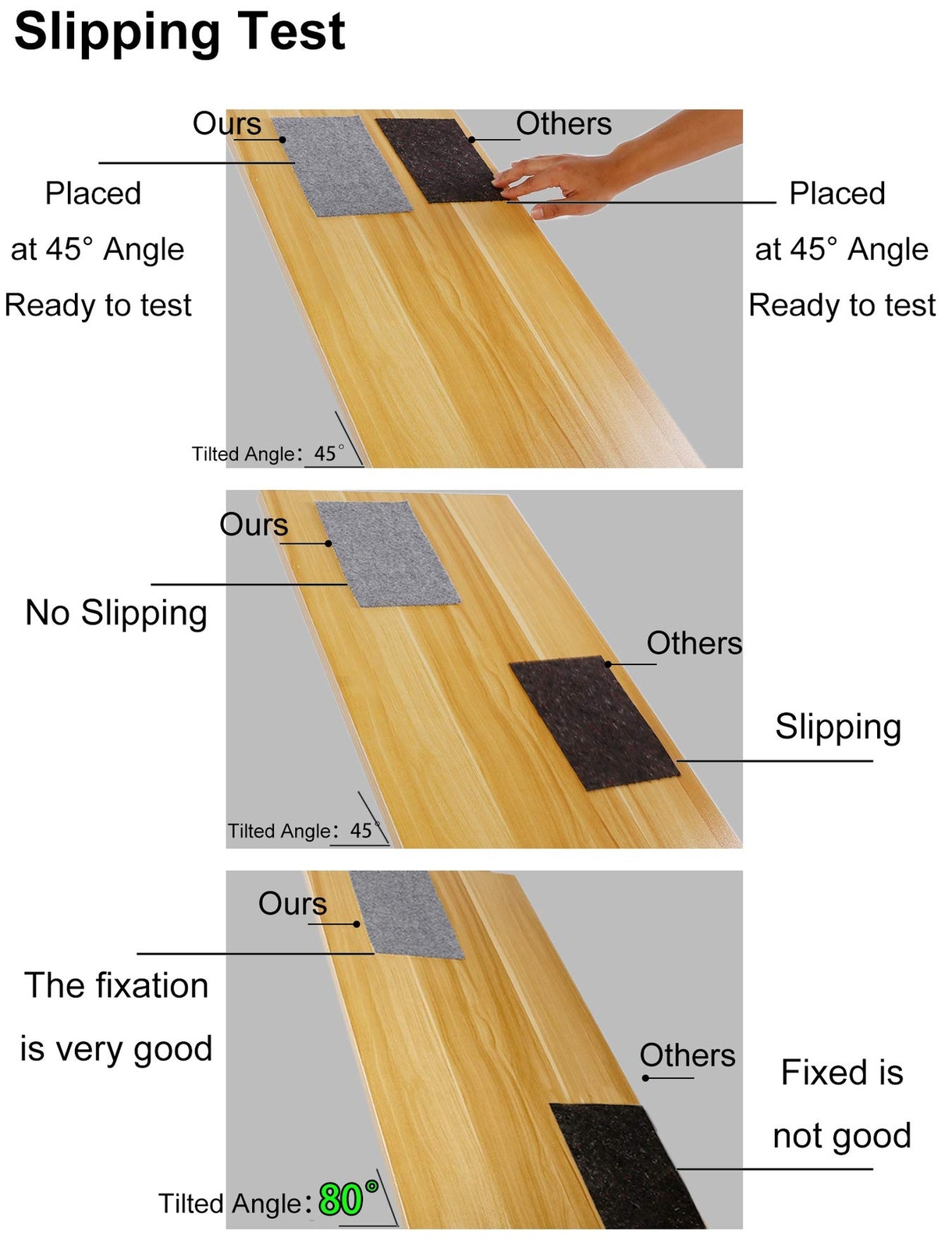 Slipping Test

Ours

Others

Placed at 45° Angle Ready to test

Placed at 45° Angle Ready to test

Tilted Angle: 45°

Ours

No Slipping

Others

Slipping

Tilted Angle: 45°

Ours

The fixation is very good

Others

Fixed is not good

Tilted Angle: 80°