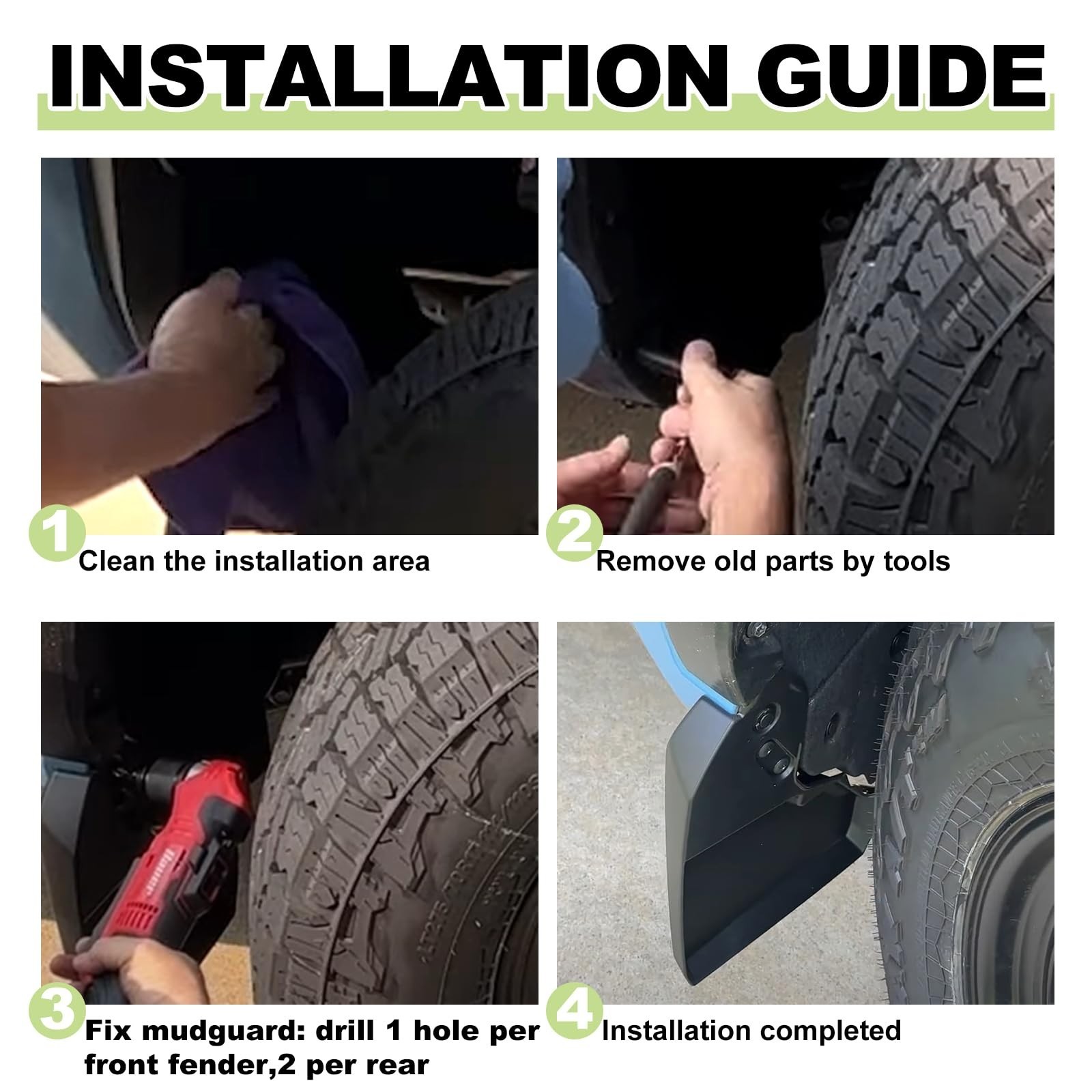 INSTALLATION GUIDE

1
Clean the installation area

2
Remove old parts by tools

3
Fix mudguard: drill 1 hole per front fender,2 per rear

4
Installation completed