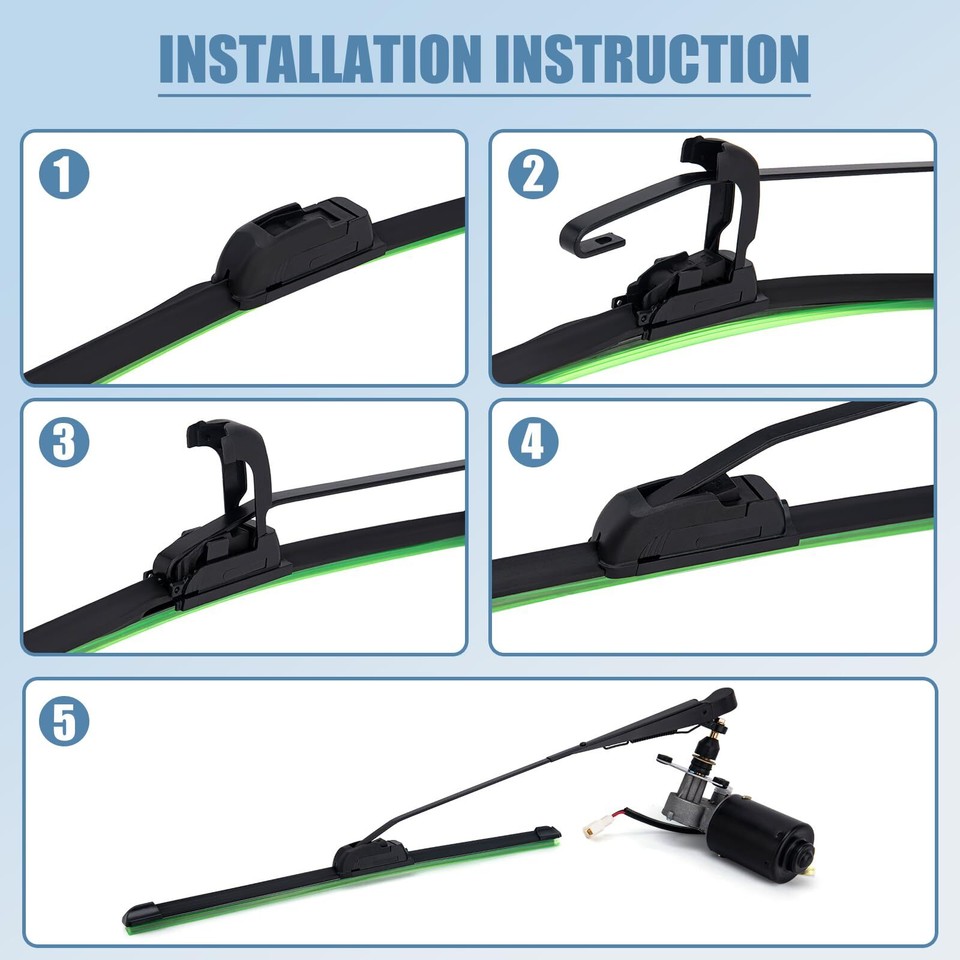 INSTALLATION INSTRUCTION

1

2

3

4

5