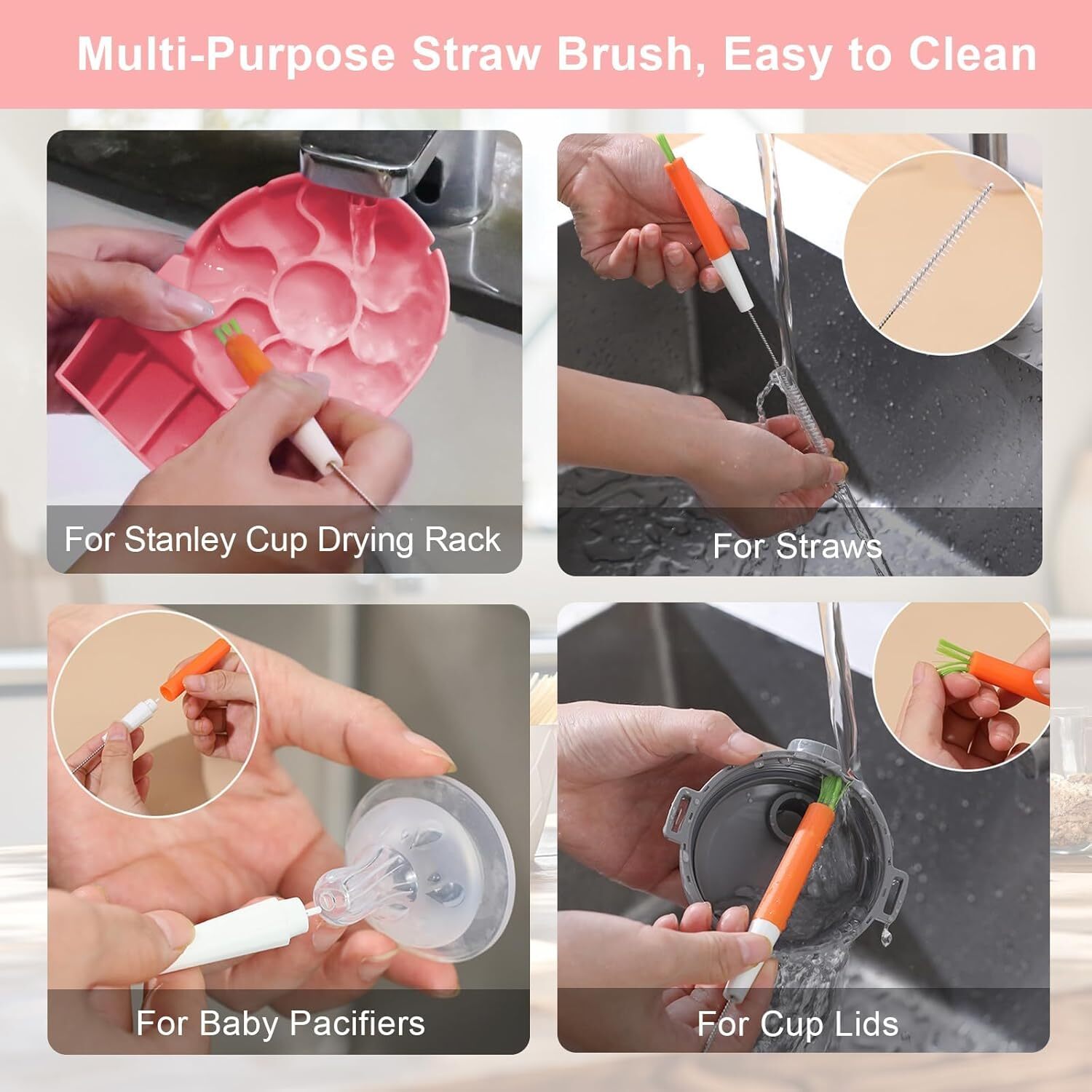 Multi-Purpose Straw Brush, Easy to Clean

For Stanley Cup Drying Rack

For Straws

For Baby Pacifiers

For Cup Lids