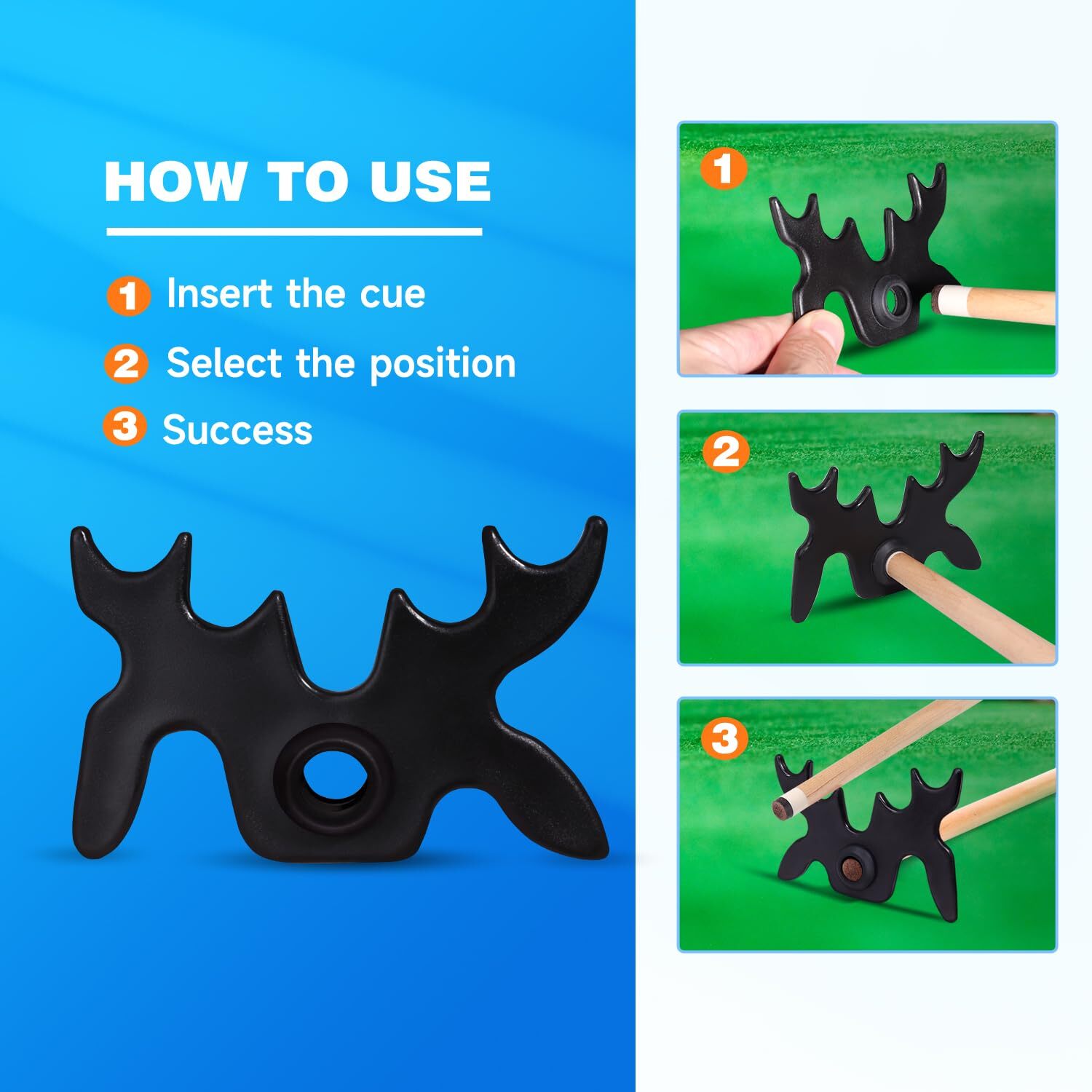 HOW TO USE

1 Insert the cue

2 Select the position

3 Success

1

2

3