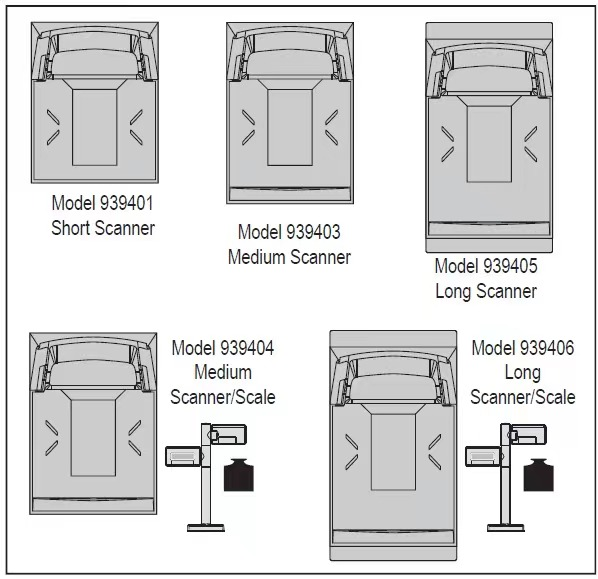 Model 939401
Short Scanner

Model 939403
Medium Scanner

Model 939405
Long Scanner

Model 939404
Medium
Scanner/Scale

Model 939406
Long
Scanner/Scale