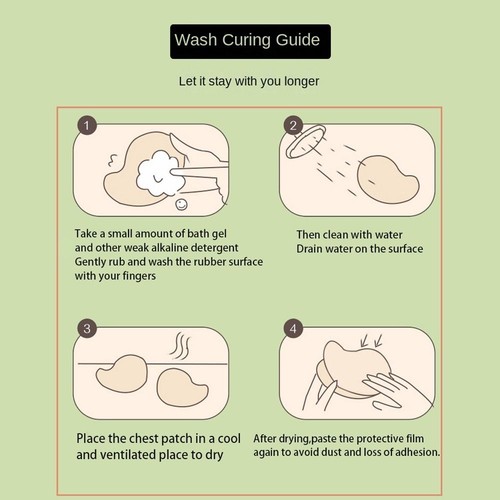 Wash Curing Guide

Let it stay with you longer

1

Take a small amount of bath gel and other weak alkaline detergent Gently rub and wash the rubber surface with your fingers

2

Then clean with water
Drain water on the surface

3

Place the chest patch in a cool and ventilated place to dry

4

After drying,paste the protective film again to avoid dust and loss of adhesion.