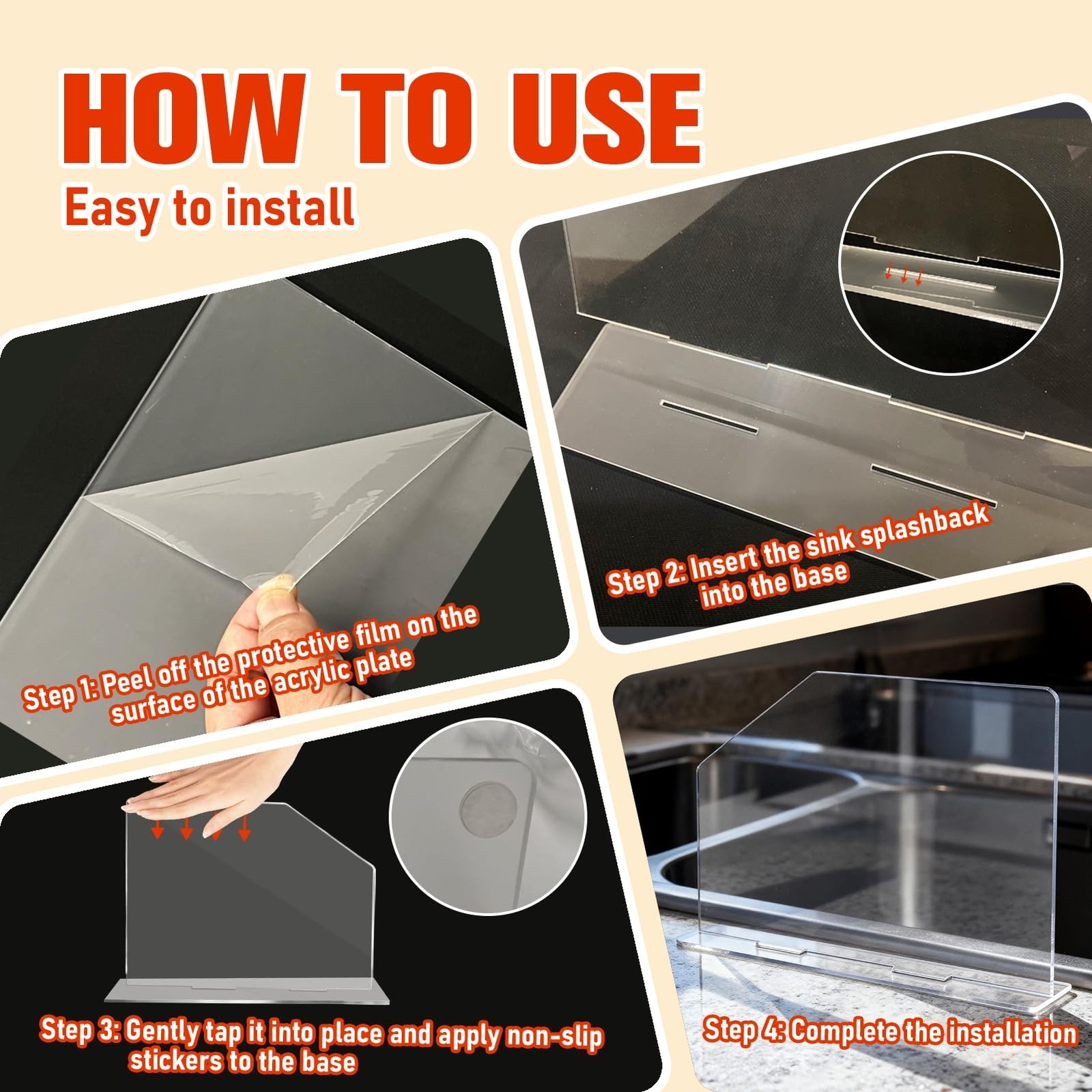 HOW TO USE
Easy to install

Step 1: Peel off the protective film on the surface of the acrylic plate

Step 2: Insert the sink splashback into the base

Step 3: Gently tap it into place and apply non-slip stickers to the base

Step 4: Complete the installation