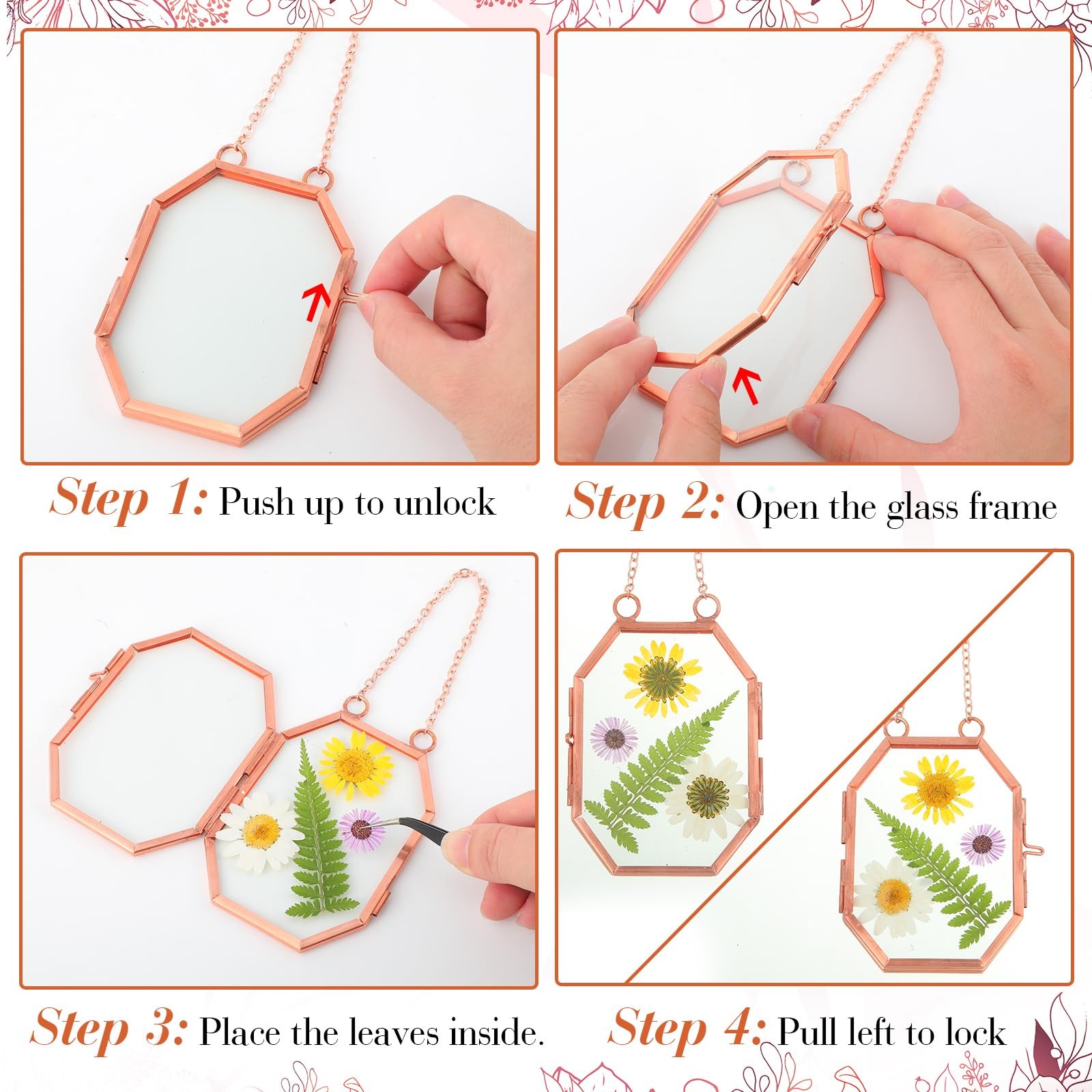 Step 1: Push up to unlock

Step 2: Open the glass frame

Step 3: Place the leaves inside.

Step 4: Pull left to lock