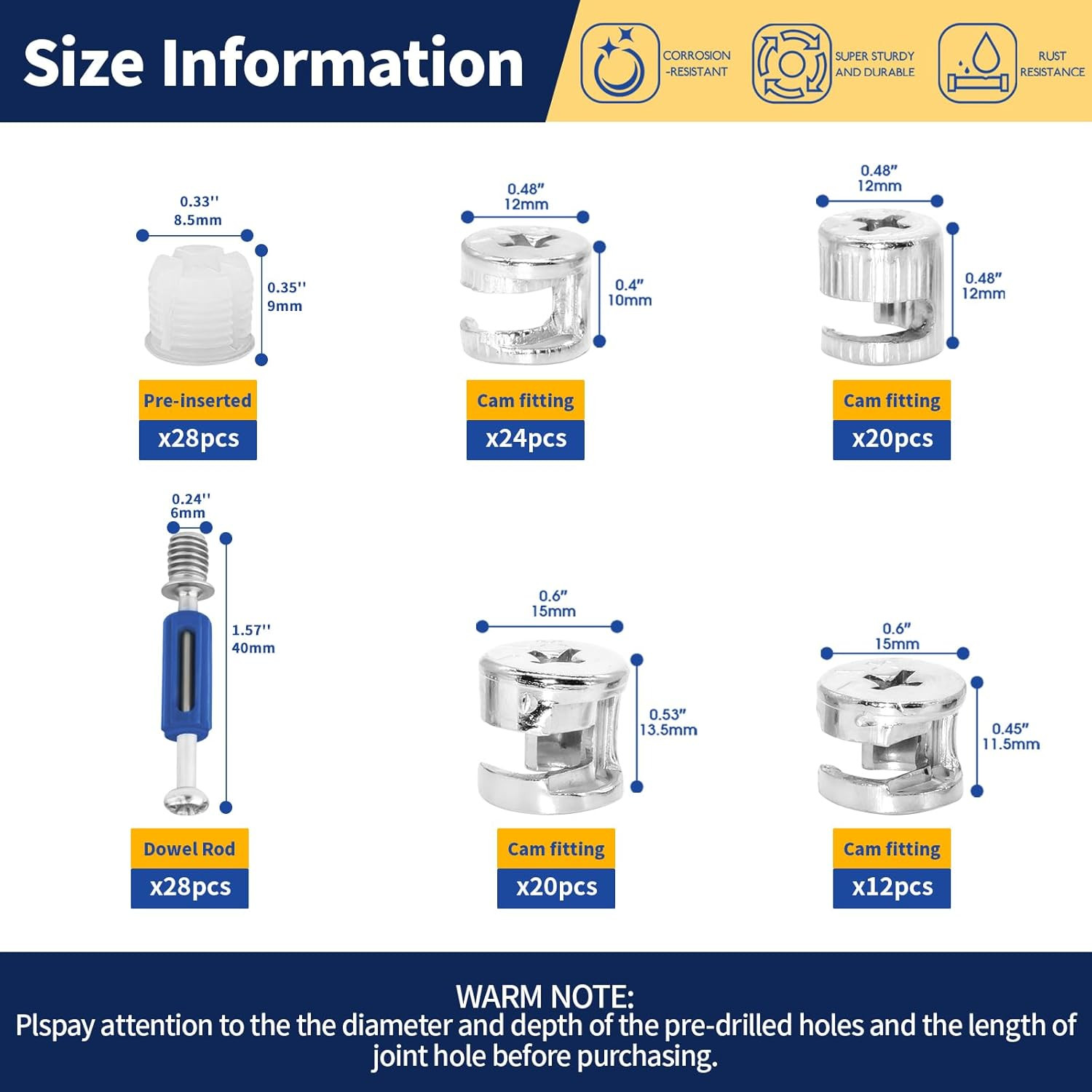 Size Information

CORROSION -RESISTANT

SUPER STURDY AND DURABLE

RUST RESISTANCE

0.33''
8.5mm

0.35''
9mm

Pre-inserted
x28pcs

0.48"
12mm

0.4"
10mm

Cam fitting
x24pcs

0.48"
12mm

0.48"
12mm

Cam fitting
x20pcs

0.24''
6mm

1.57''
40mm

Dowel Rod
x28pcs

0.6"
15mm

0.53"
13.5mm

Cam fitting
x20pcs

0.6"
15mm

0.45"
11.5mm

Cam fitting
x12pcs

WARM NOTE:
Plspay attention to the the diameter and depth of the pre-drilled holes and the length of joint hole before purchasing.