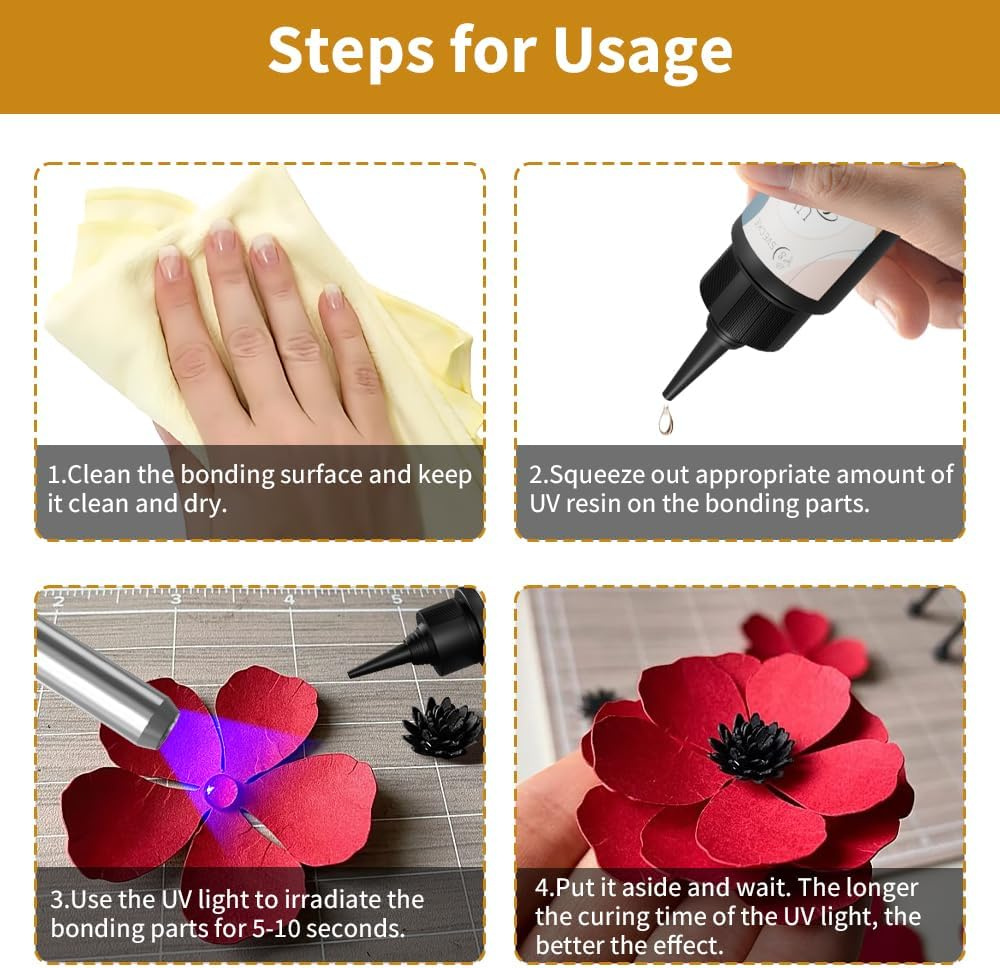 Steps for Usage

1.Clean the bonding surface and keep it clean and dry.

2.Squeeze out appropriate amount of UV resin on the bonding parts.

2 3 4 5

3.Use the UV light to irradiate the bonding parts for 5-10 seconds.

4.Put it aside and wait. The longer the curing time of the UV light, the better the effect.