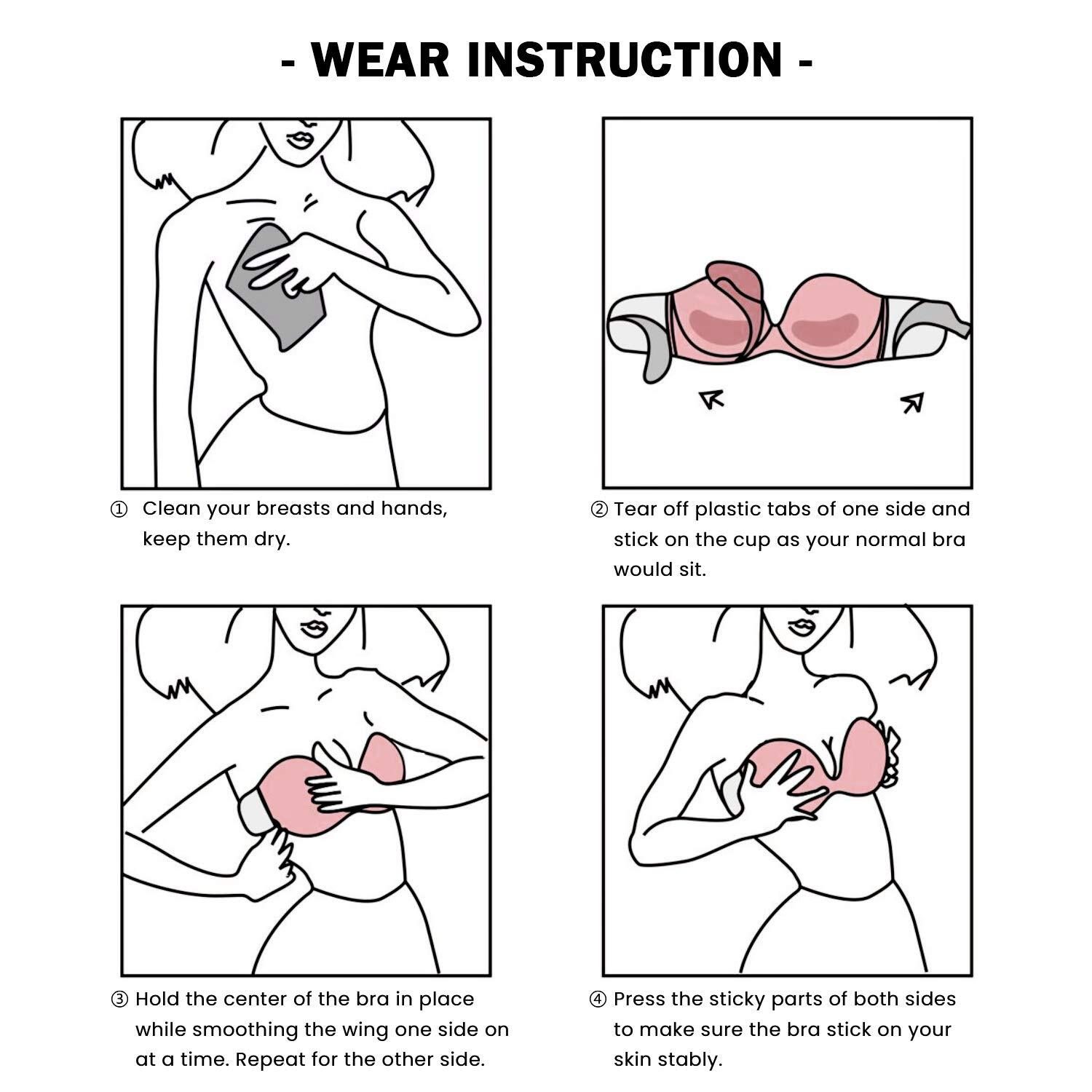 - WEAR INSTRUCTION -

① Clean your breasts and hands, keep them dry.

② Tear off plastic tabs of one side and stick on the cup as your normal bra would sit.

③ Hold the center of the bra in place while smoothing the wing one side on at a time. Repeat for the other side.

④ Press the sticky parts of both sides to make sure the bra stick on your skin stably.