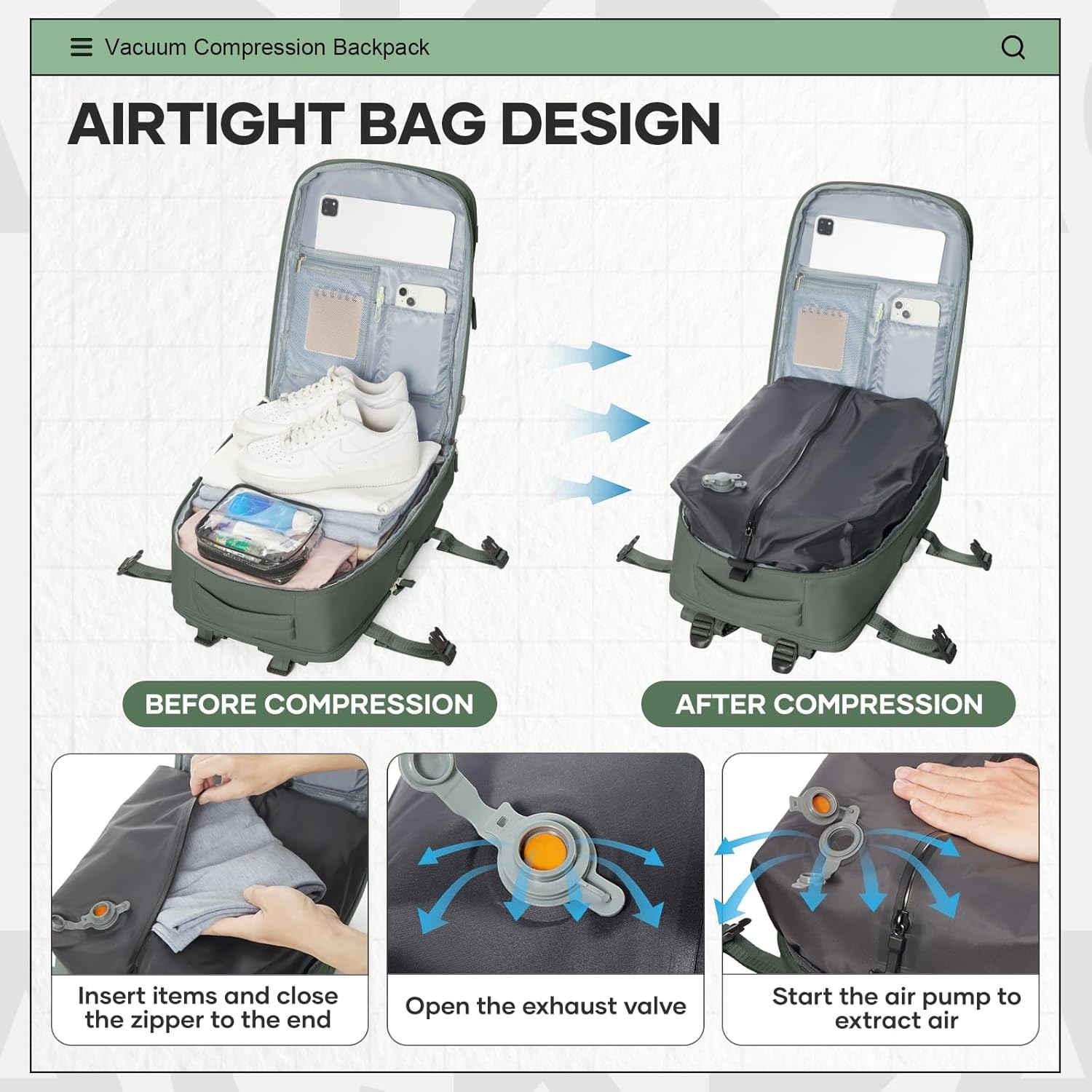 Vacuum Compression Backpack

AIRTIGHT BAG DESIGN

BEFORE COMPRESSION

AFTER COMPRESSION

Insert items and close the zipper to the end

Open the exhaust valve

Start the air pump to extract air