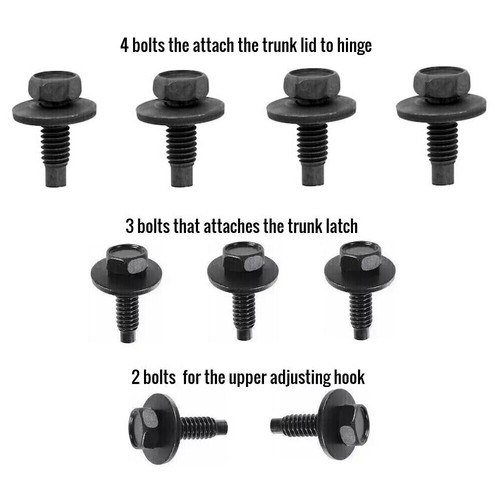 4 bolts the attach the trunk lid to hinge

3 bolts that attaches the trunk latch

2 bolts  for the upper adjusting hook