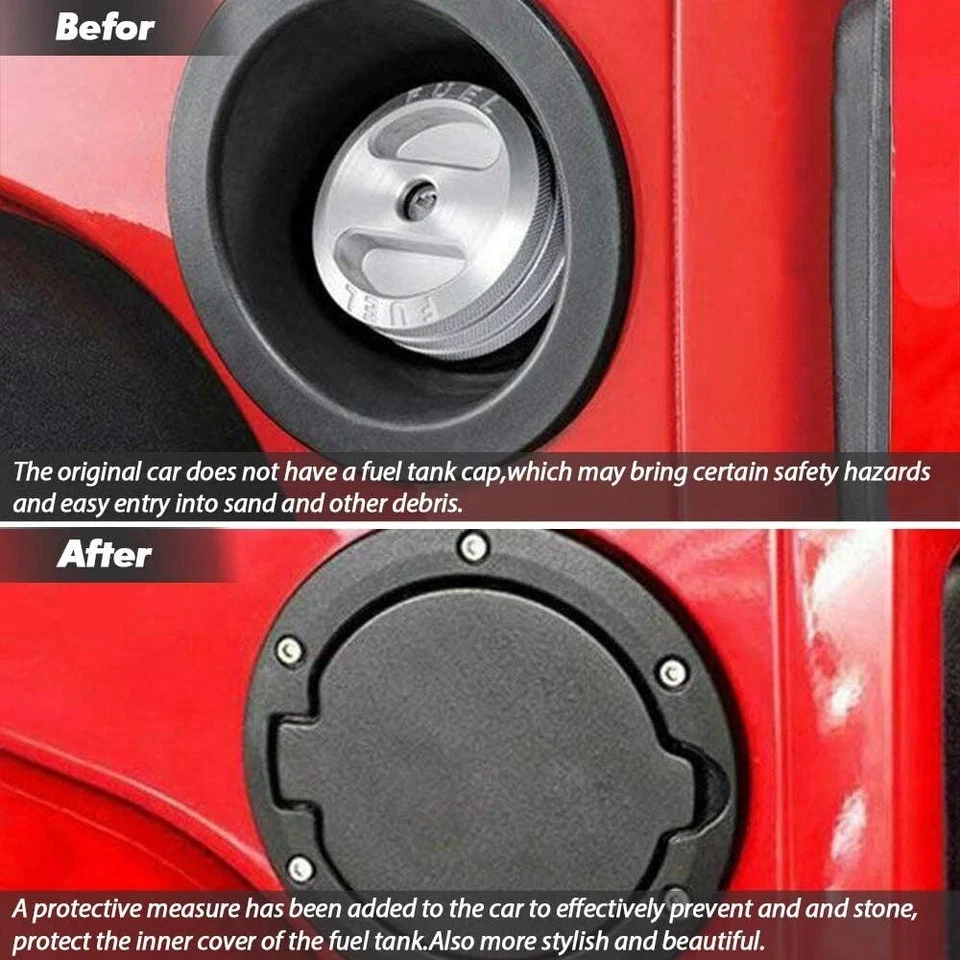 Befor

FUEL

FUEL

The original car does not have a fuel tank cap,which may bring certain safety hazards and easy entry into sand and other debris.

After

A protective measure has been added to the car to effectively prevent and and stone, protect the inner cover of the fuel tank.Also more stylish and beautiful.