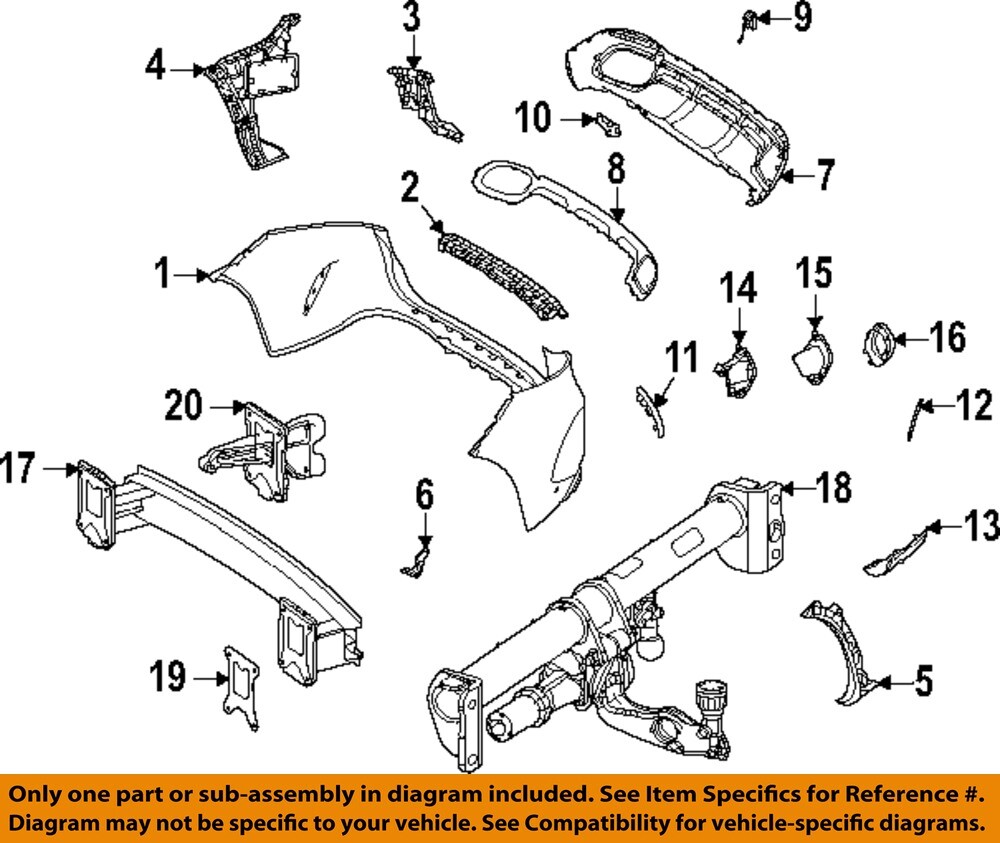 4
3
9
10
7
2
8
1
14
15
16
11
12
20
17
18
6
13
19
5

Only one part or sub-assembly in diagram included. See Item Specifics for Reference #.
Diagram may not be specific to your vehicle. See Compatibility for vehicle-specific diagrams.