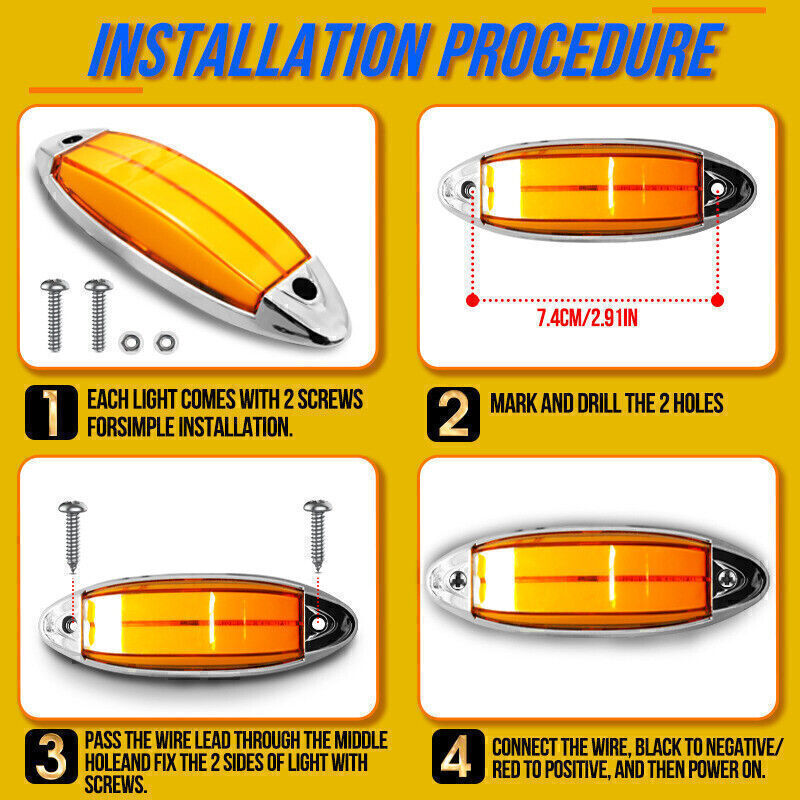 INSTALLATION PROCEDURE

7.4CM/2.91IN

1 EACH LIGHT COMES WITH 2 SCREWS FORSIMPLE INSTALLATION.

2 MARK AND DRILL THE 2 HOLES

3 PASS THE WIRE LEAD THROUGH THE MIDDLE HOLEAND FIX THE 2 SIDES OF LIGHT WITH SCREWS.

4 CONNECT THE WIRE, BLACK TO NEGATIVE/ RED TO POSITIVE, AND THEN POWER ON.