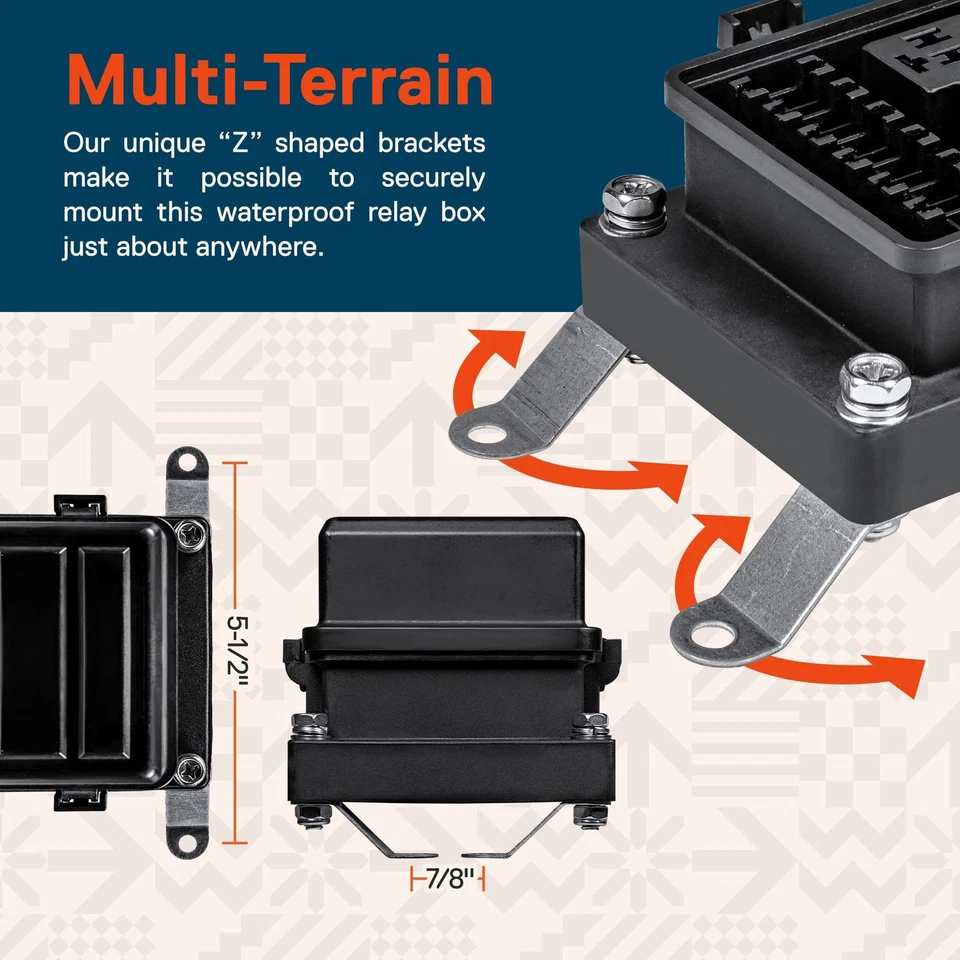 Multi-Terrain

Our unique “Z” shaped brackets make it possible to securely mount this waterproof relay box just about anywhere.

5-1/2"

7/8"