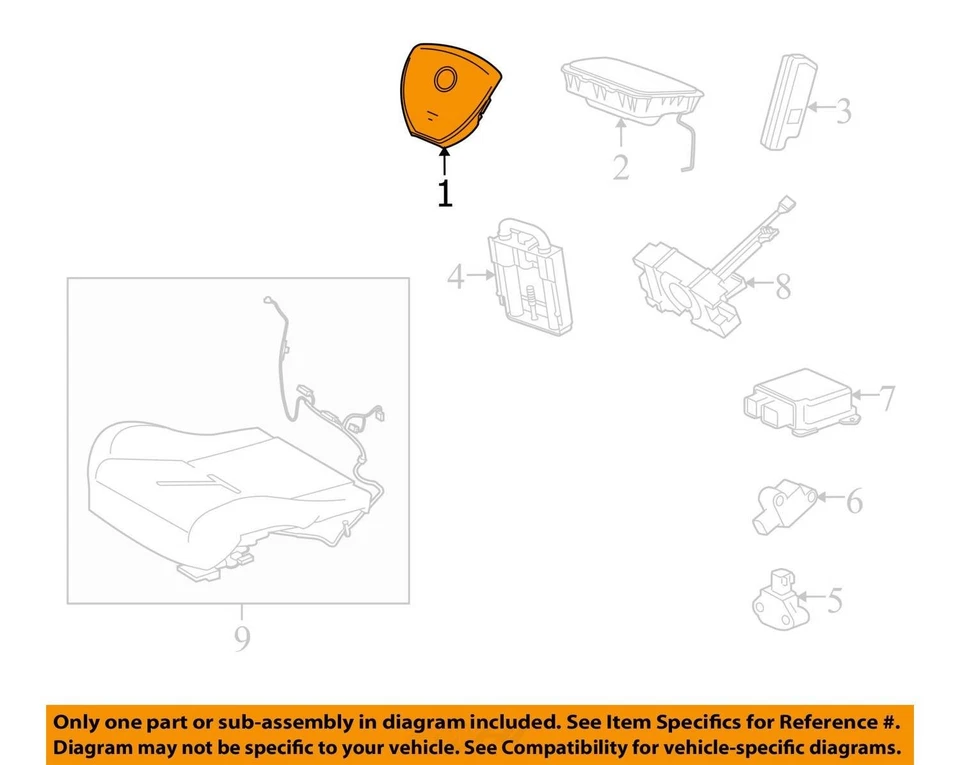 1

2

3

4

8

7

6

5

9

Only one part or sub-assembly in diagram included. See Item Specifics for Reference #. Diagram may not be specific to your vehicle. See Compatibility for vehicle-specific diagrams.