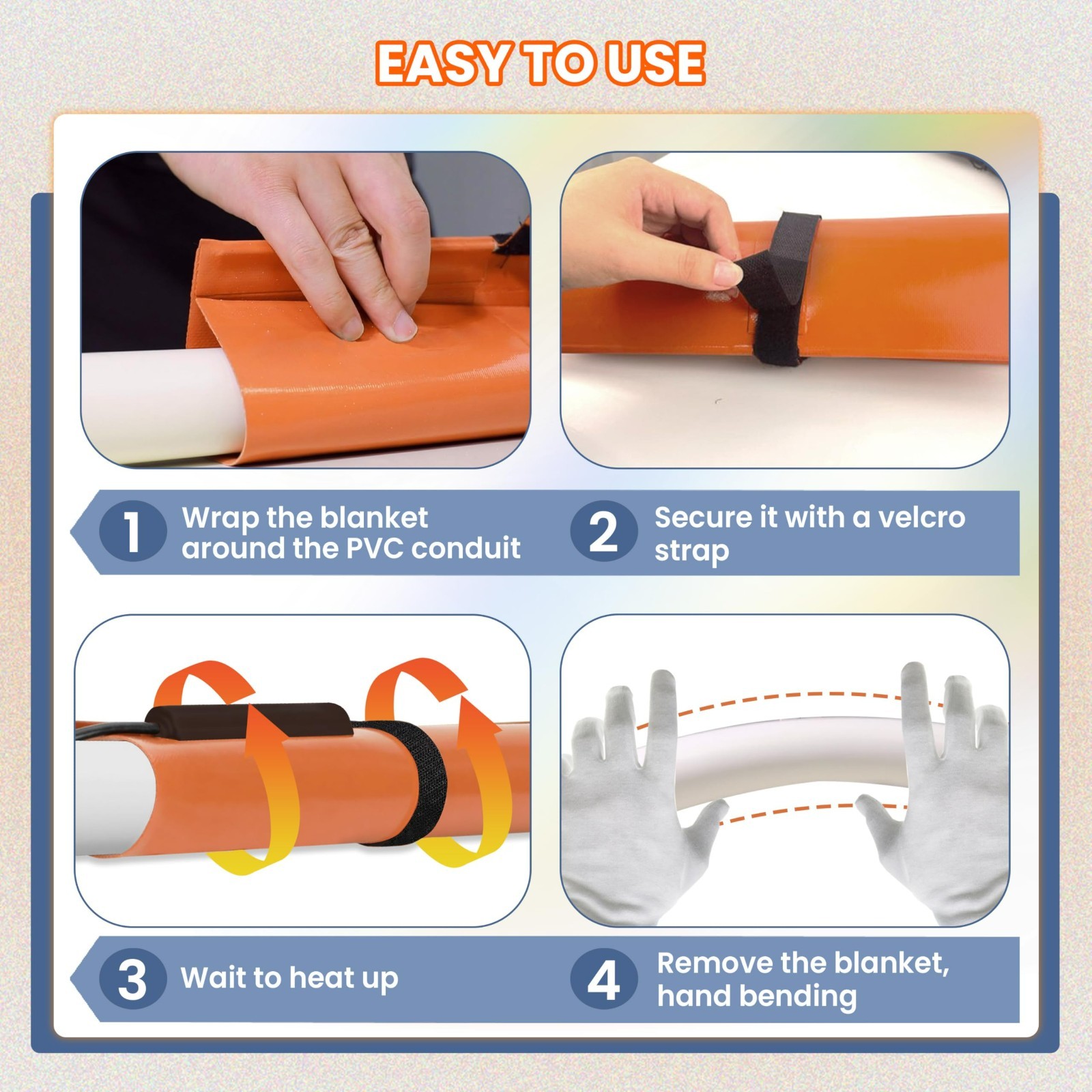 EASY TO USE

1 Wrap the blanket around the PVC conduit

2 Secure it with a velcro strap

3 Wait to heat up

4 Remove the blanket, hand bending