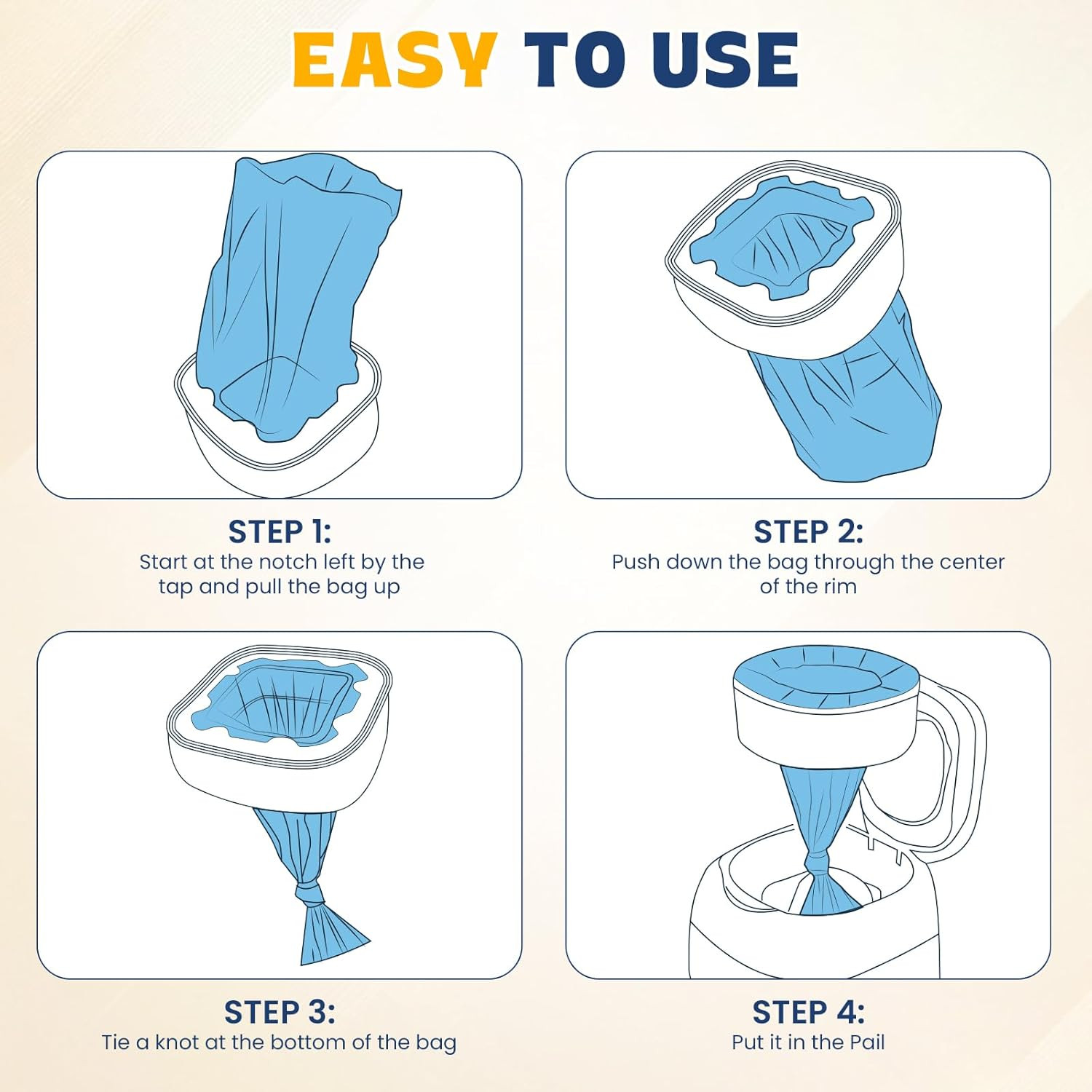 EASY TO USE

STEP 1:
Start at the notch left by the tap and pull the bag up

STEP 2:
Push down the bag through the center of the rim

STEP 3:
Tie a knot at the bottom of the bag

STEP 4:
Put it in the Pail