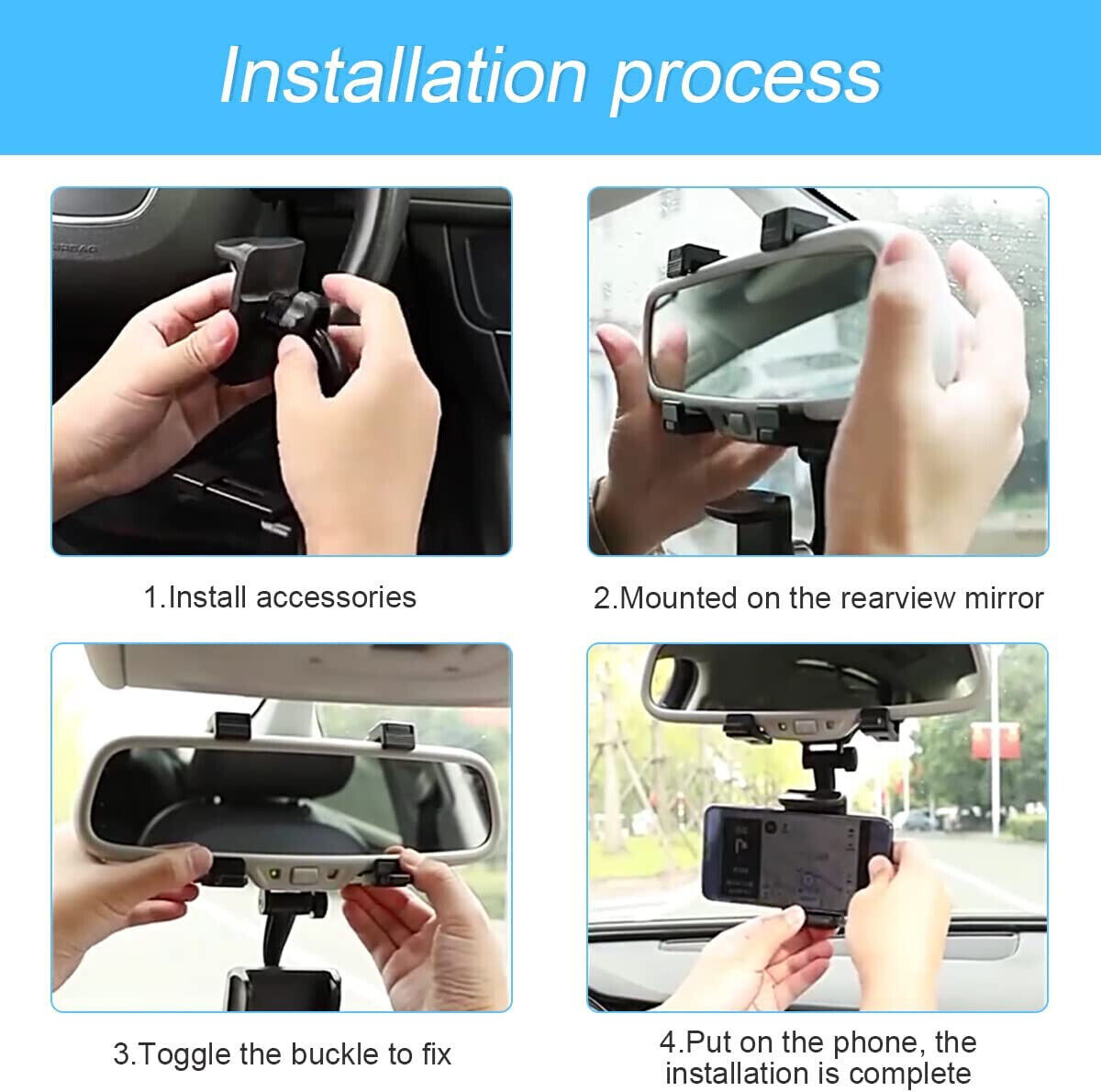 Installation process

1.Install accessories

2.Mounted on the rearview mirror

3.Toggle the buckle to fix

4.Put on the phone, the installation is complete