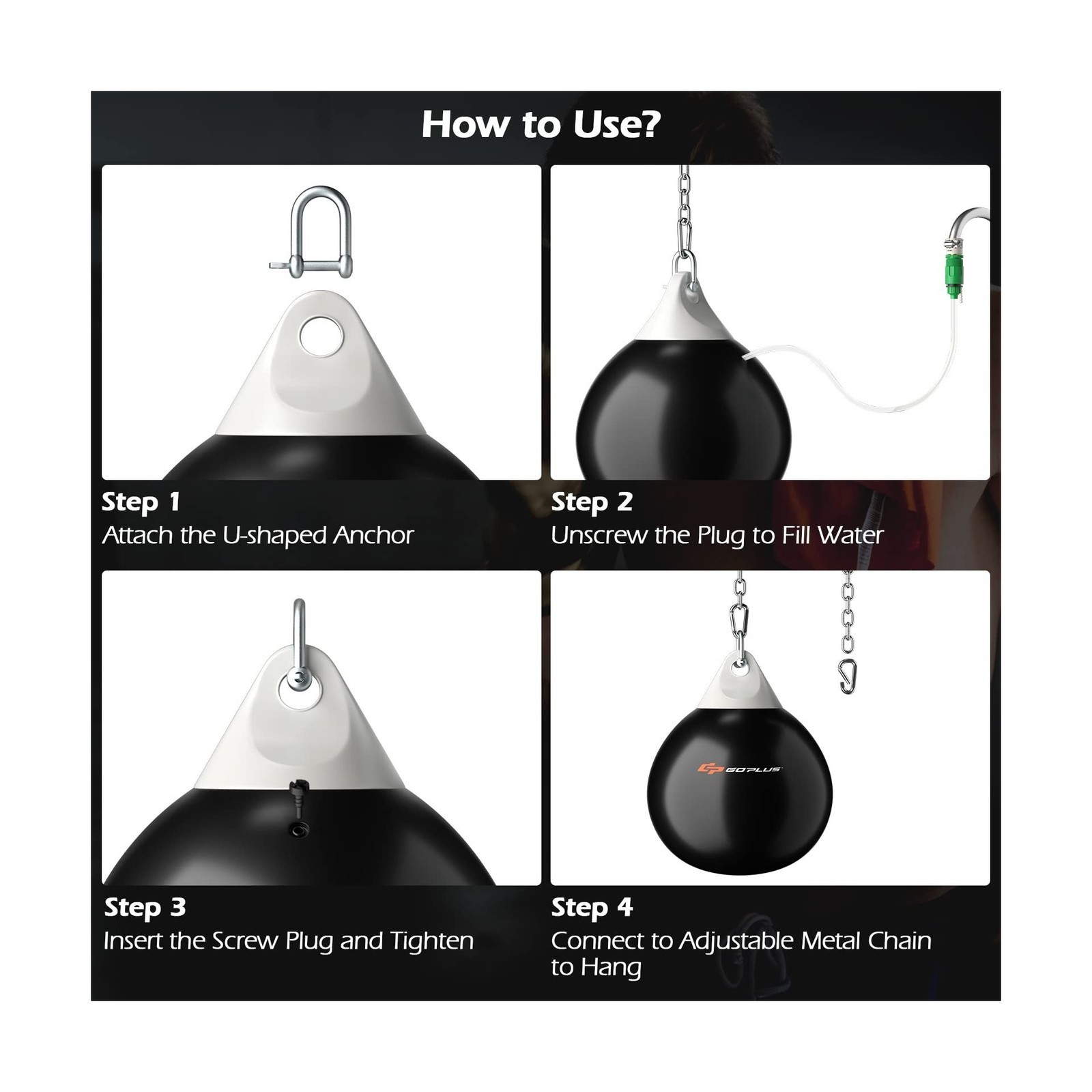 How to Use?

Step 1
Attach the U-shaped Anchor

Step 2
Unscrew the Plug to Fill Water

Step 3
Insert the Screw Plug and Tighten

GOPLUS

Step 4
Connect to Adjustable Metal Chain to Hang