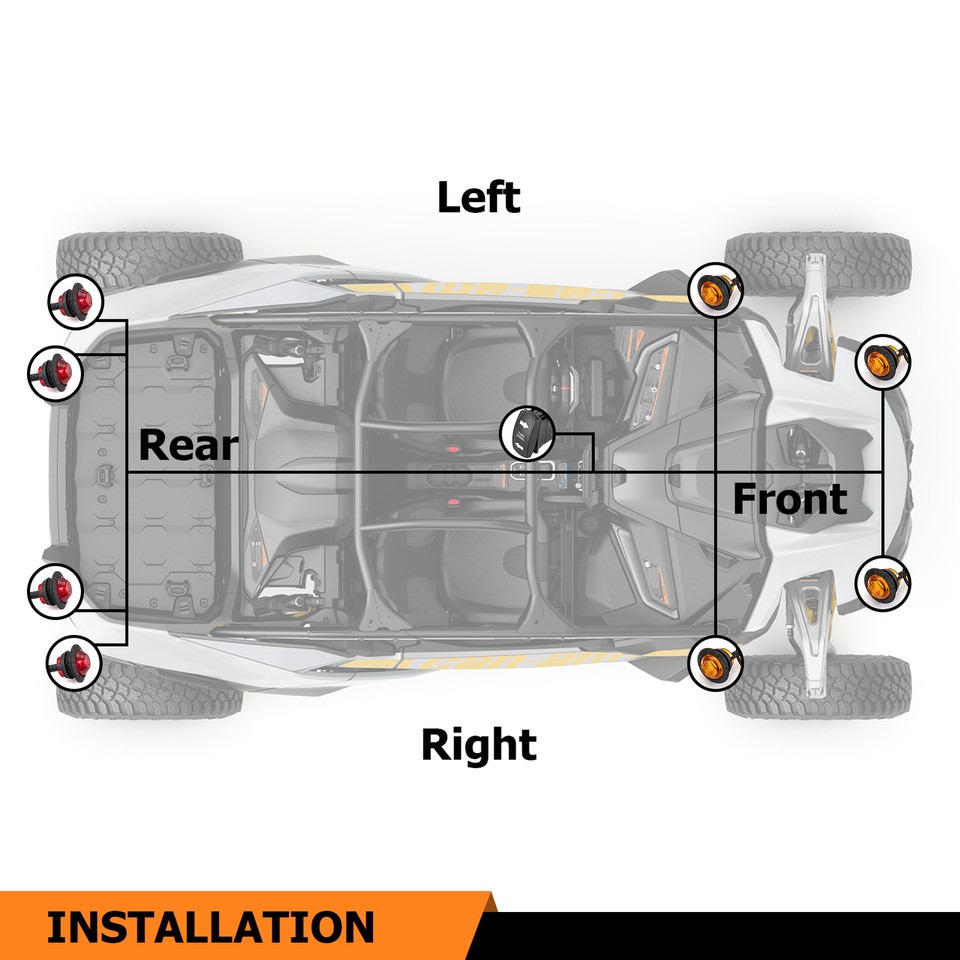 Left

Rear

Front

Right

INSTALLATION