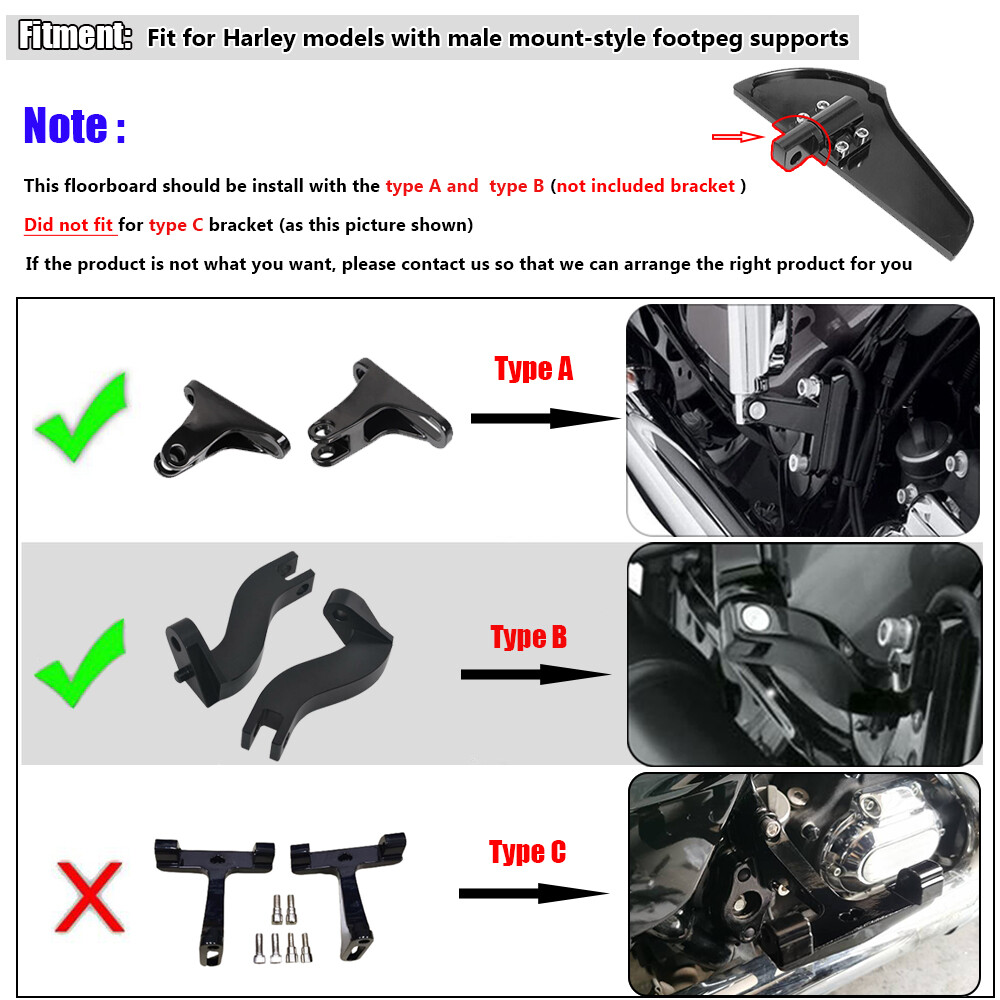 Fitment: Fit for Harley models with male mount-style footpeg supports

Note :

This floorboard should be install with the type A and type B (not included bracket )

Did not fit for type C bracket (as this picture shown)

If the product is not what you want, please contact us so that we can arrange the right product for you

Type A

Type B

Type C