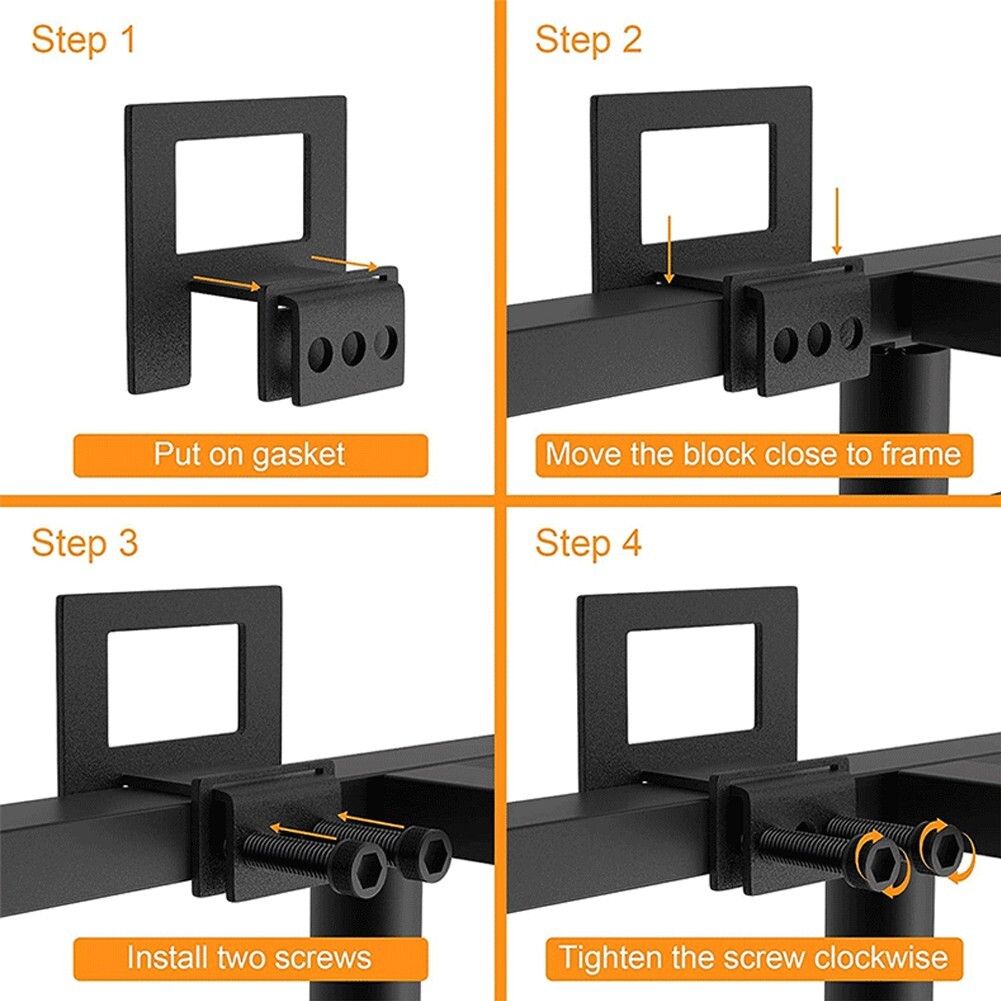 Step 1

Put on gasket

Step 2

Move the block close to frame

Step 3

Install two screws

Step 4

Tighten the screw clockwise