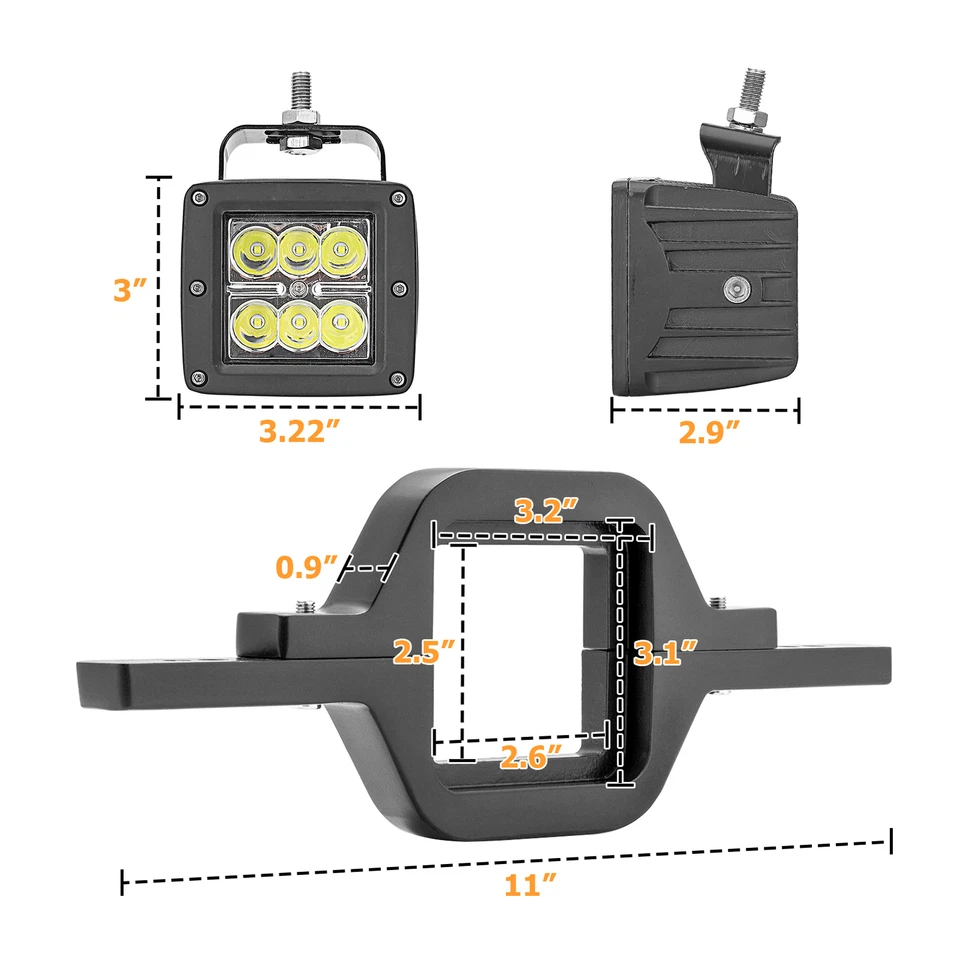 3″
3.22″
2.9″
3.2″
0.9″
2.5″
3.1″
2.6″
11″