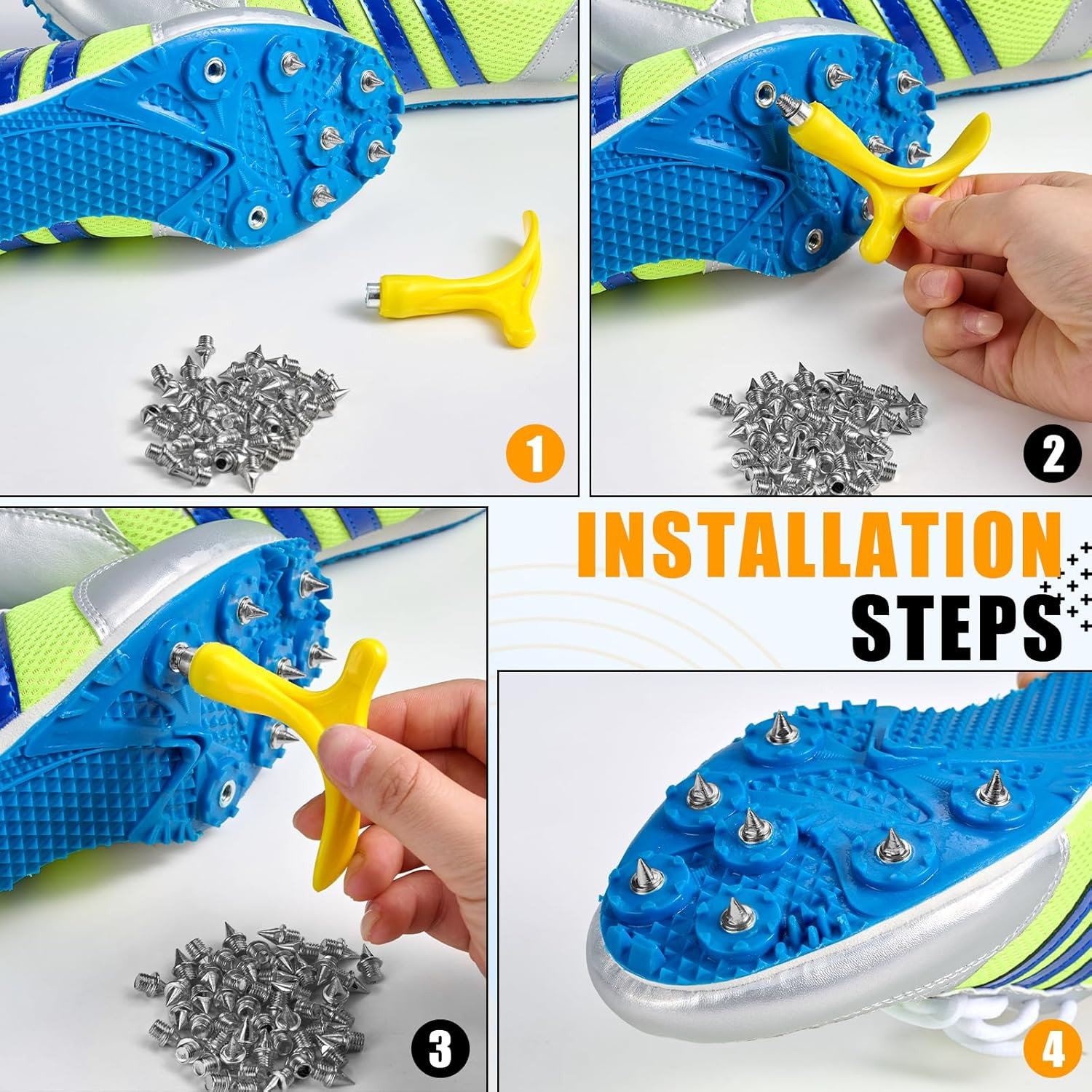 1

2

INSTALLATION STEPS

3

4