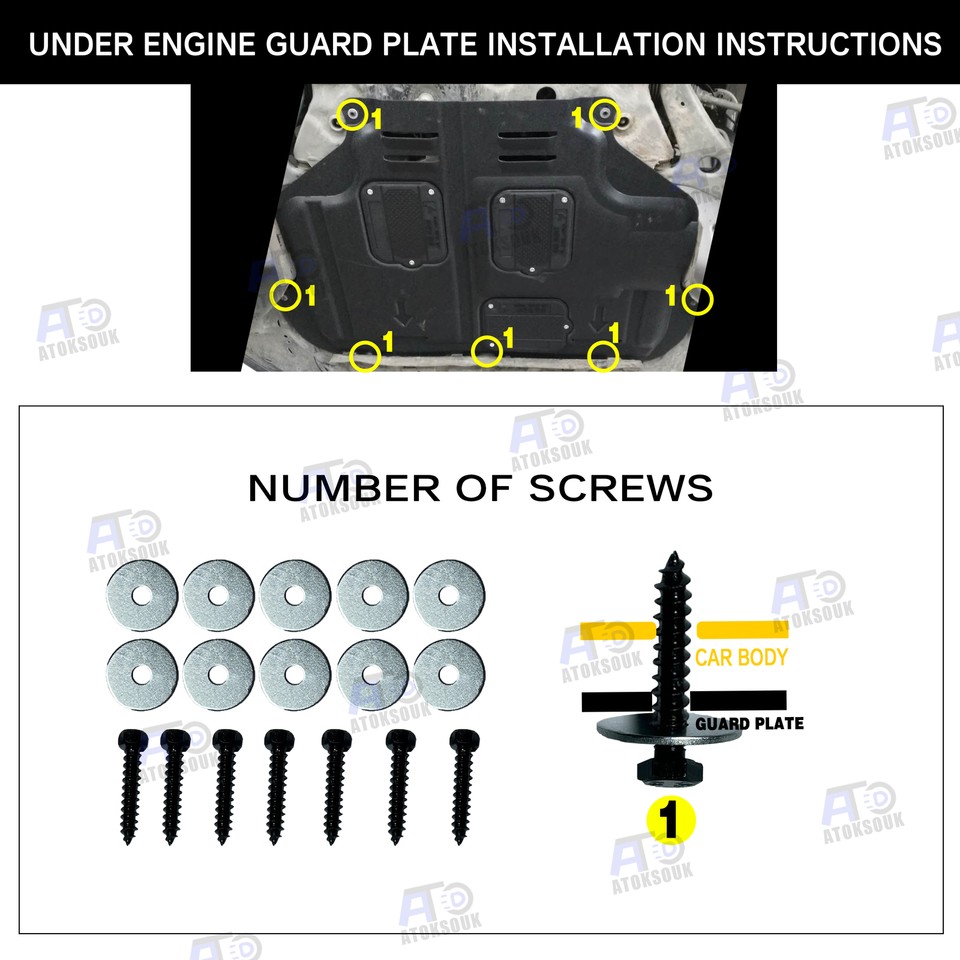 UNDER ENGINE GUARD PLATE INSTALLATION INSTRUCTIONS

1 1
1 1
1 1 1

ATOKSOUK

NUMBER OF SCREWS

CAR BODY
GUARD PLATE
1