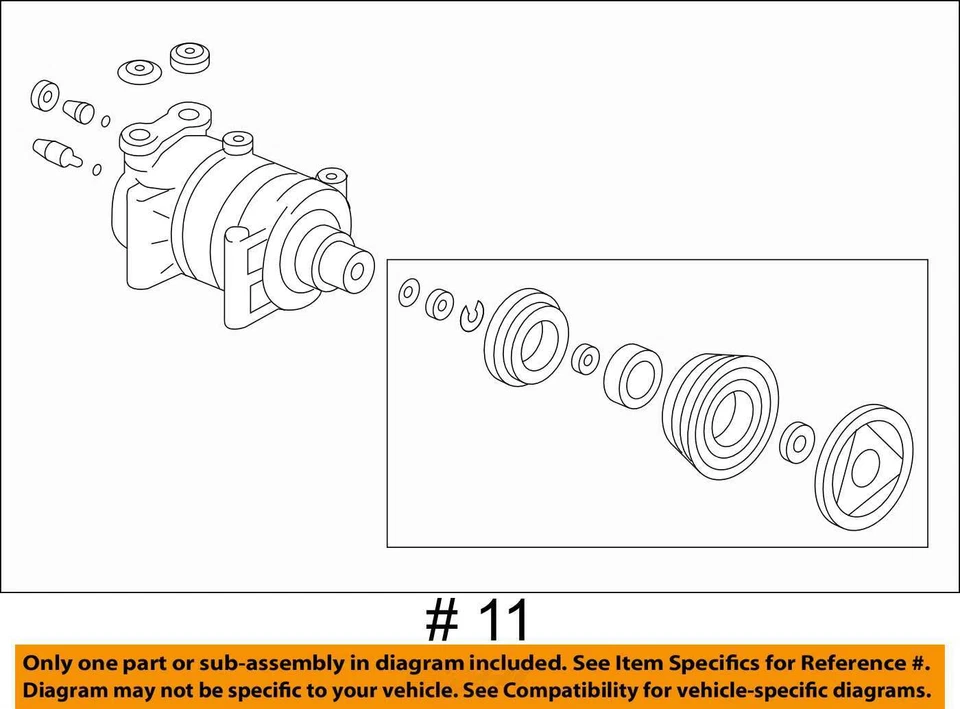 # 11

Only one part or sub-assembly in diagram included. See Item Specifics for Reference #. Diagram may not be specific to your vehicle. See Compatibility for vehicle-specific diagrams.