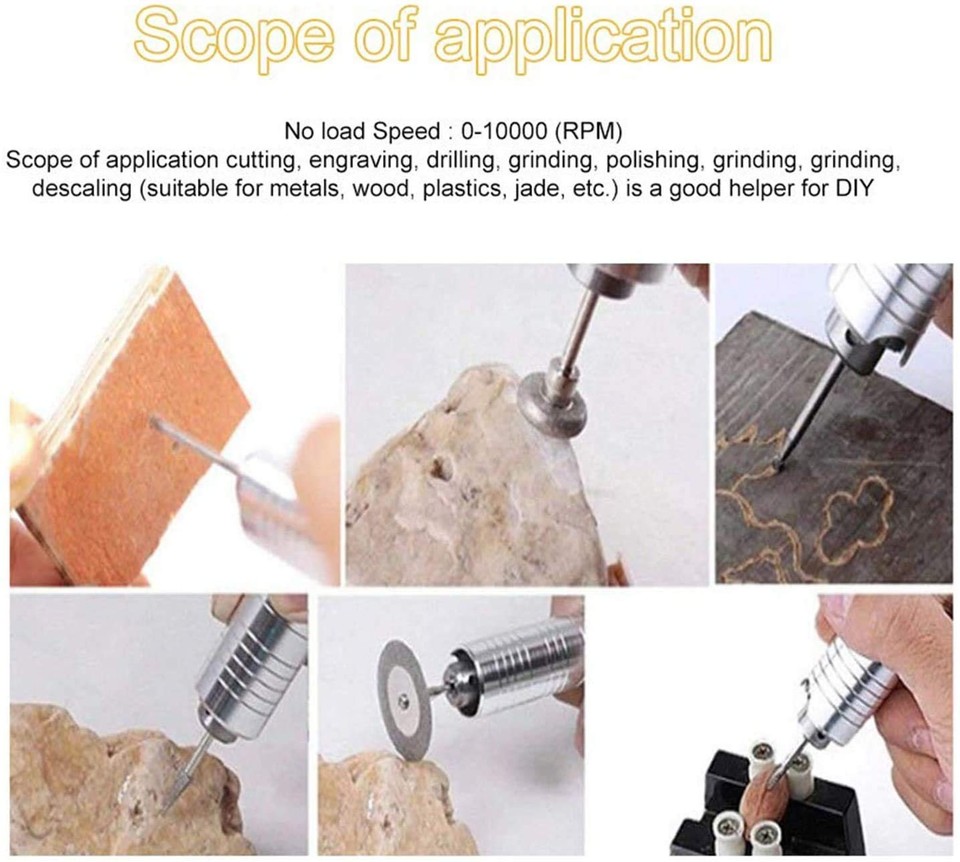 Scope of application

No load Speed : 0-10000 (RPM)
Scope of application cutting, engraving, drilling, grinding, polishing, grinding, grinding, descaling (suitable for metals, wood, plastics, jade, etc.) is a good helper for DIY