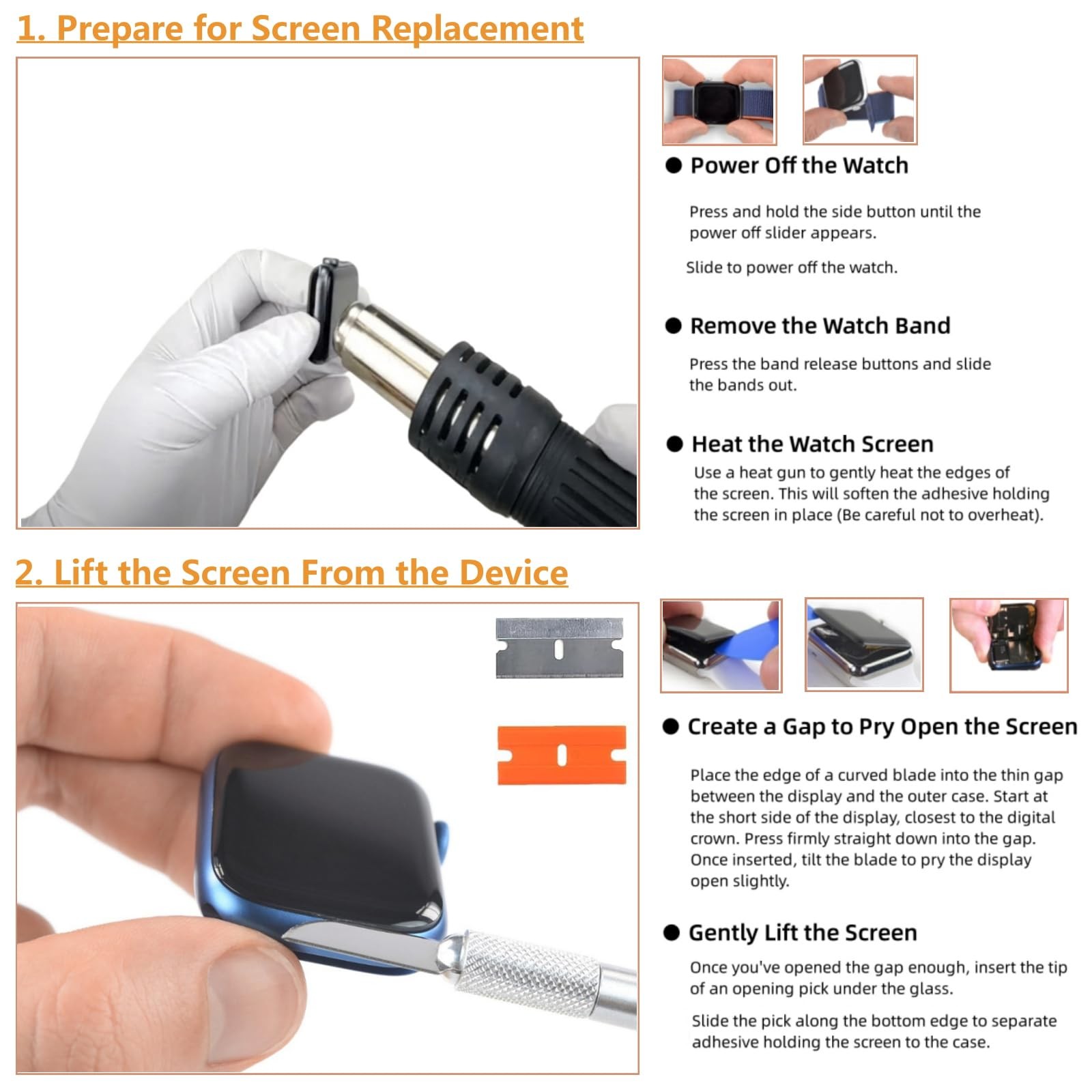 1. Prepare for Screen Replacement

● Power Off the Watch

Press and hold the side button until the power off slider appears.

Slide to power off the watch.

● Remove the Watch Band

Press the band release buttons and slide the bands out.

● Heat the Watch Screen

Use a heat gun to gently heat the edges of the screen. This will soften the adhesive holding the screen in place (Be careful not to overheat).

2. Lift the Screen From the Device

● Create a Gap to Pry Open the Screen

Place the edge of a curved blade into the thin gap between the display and the outer case. Start at the short side of the display, closest to the digital crown. Press firmly straight down into the gap. Once inserted, tilt the blade to pry the display open slightly.

● Gently Lift the Screen

Once you've opened the gap enough, insert the tip of an opening pick under the glass.

Slide the pick along the bottom edge to separate adhesive holding the screen to the case.