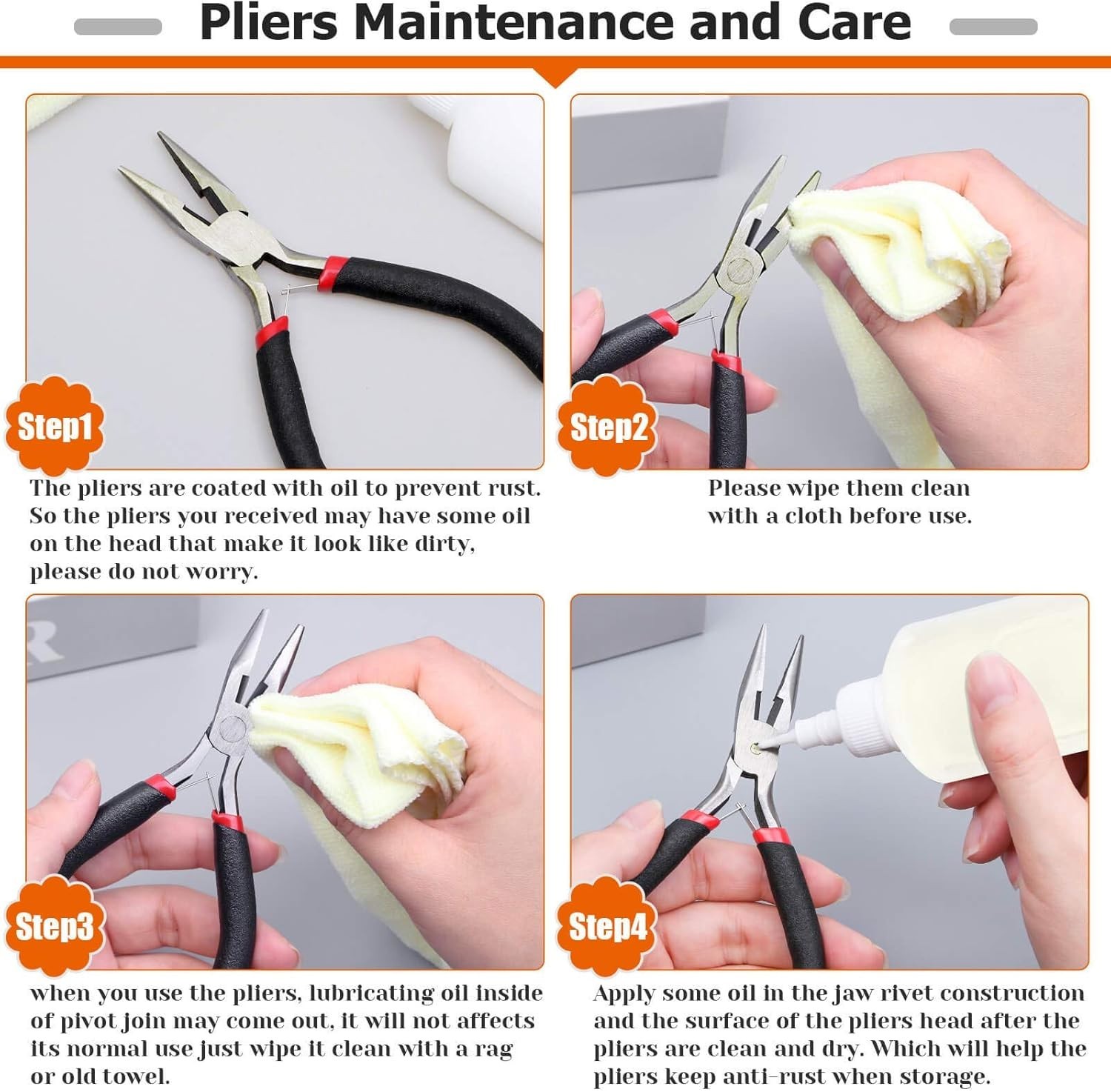 Pliers Maintenance and Care

Step1

The pliers are coated with oil to prevent rust. So the pliers you received may have some oil on the head that make it look like dirty, please do not worry.

Step2

Please wipe them clean with a cloth before use.

Step3

when you use the pliers, lubricating oil inside of pivot join may come out, it will not affects its normal use just wipe it clean with a rag or old towel.

Step4

Apply some oil in the jaw rivet construction and the surface of the pliers head after the pliers are clean and dry. Which will help the pliers keep anti-rust when storage.