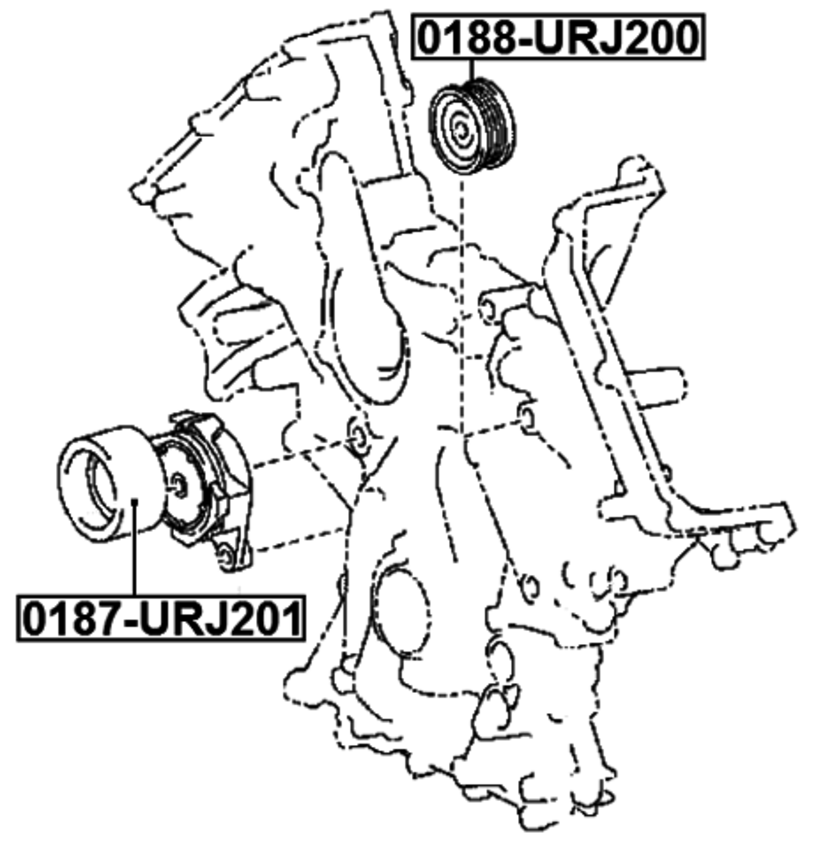 0188-URJ200

0187-URJ201