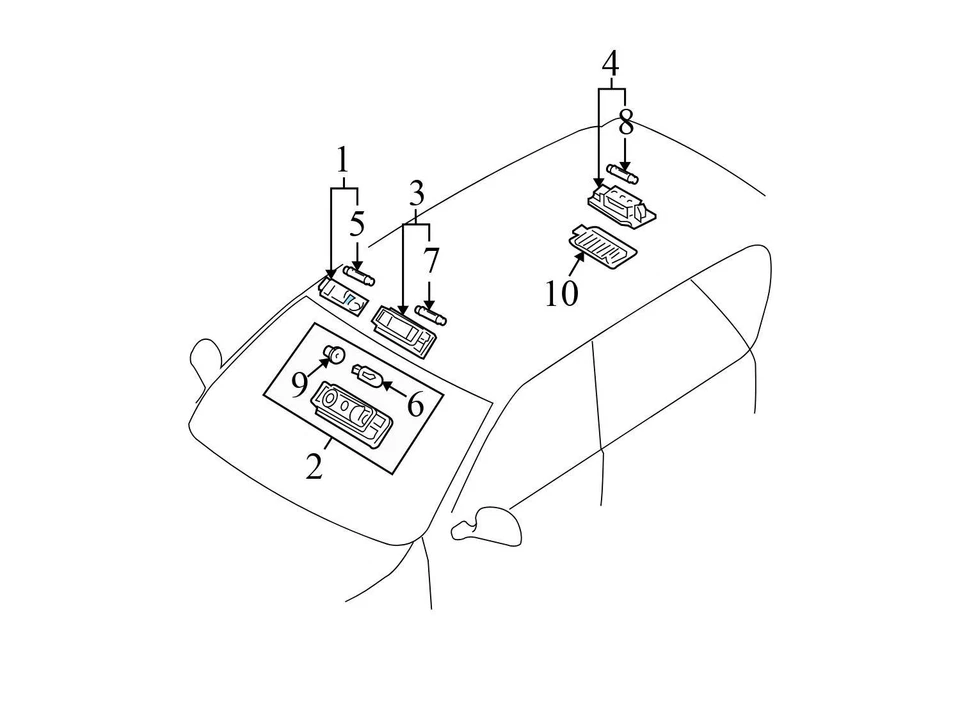 4
8
1
5
3
7
10
9
6
2